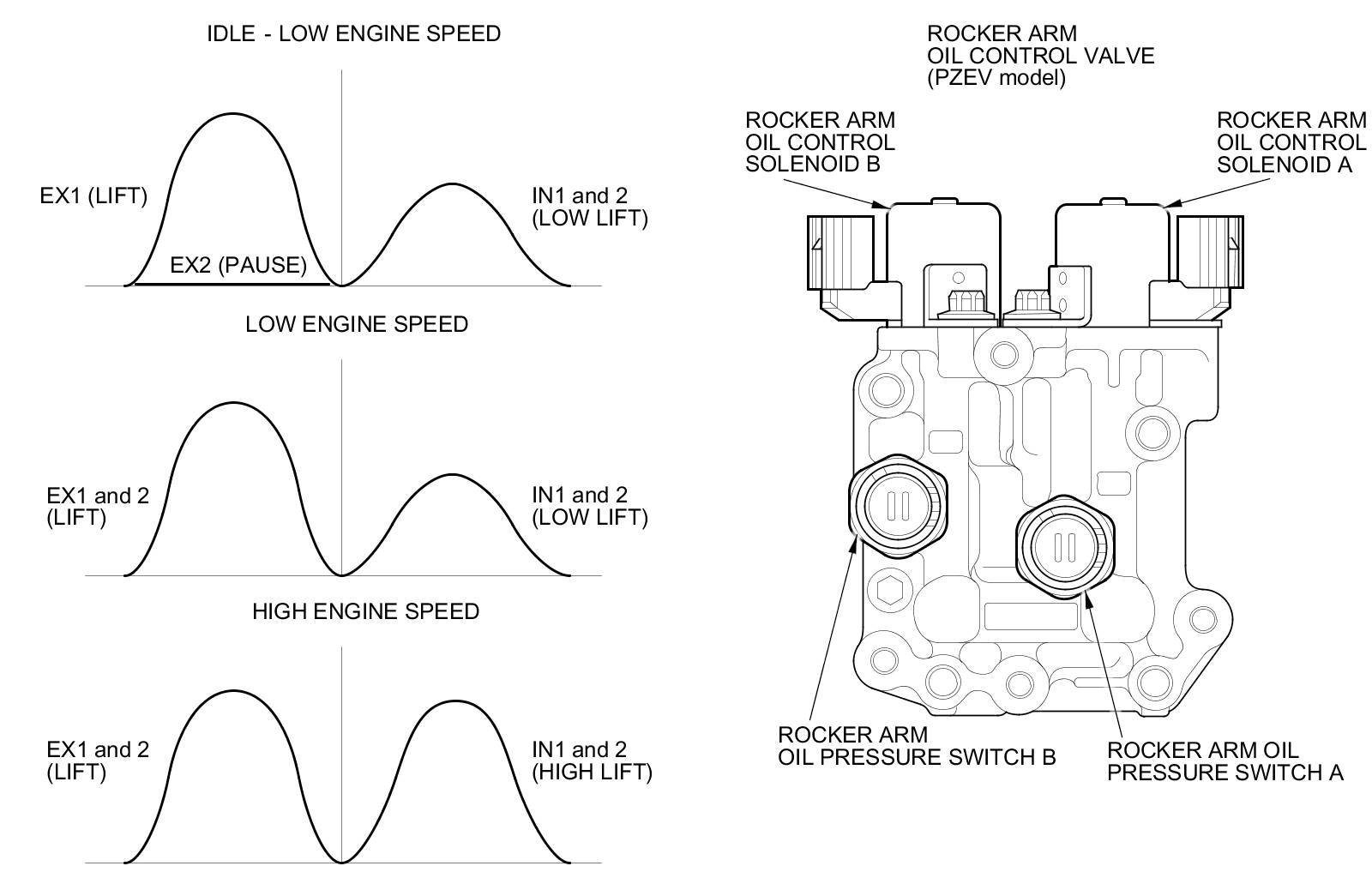 IDLE - LOW ENGINE SPEED

EX1 (LIFT)

EX2 (PAUSE)

IN1 and 2
(LOW LIFT)

LOW ENGINE SPEED

EX1 and 2
(LIFT)

IN1 and 2
(LOW LIFT)

HIGH ENGINE SPEED

EX1 and 2
(LIFT)

IN1 and 2
(HIGH LIFT)

ROCKER ARM
OIL CONTROL VALVE
(PZEV model)

ROCKER ARM
OIL CONTROL
SOLENOID B

ROCKER ARM
OIL CONTROL
SOLENOID A

ROCKER ARM
OIL PRESSURE SWITCH B

ROCKER ARM OIL
PRESSURE SWITCH A