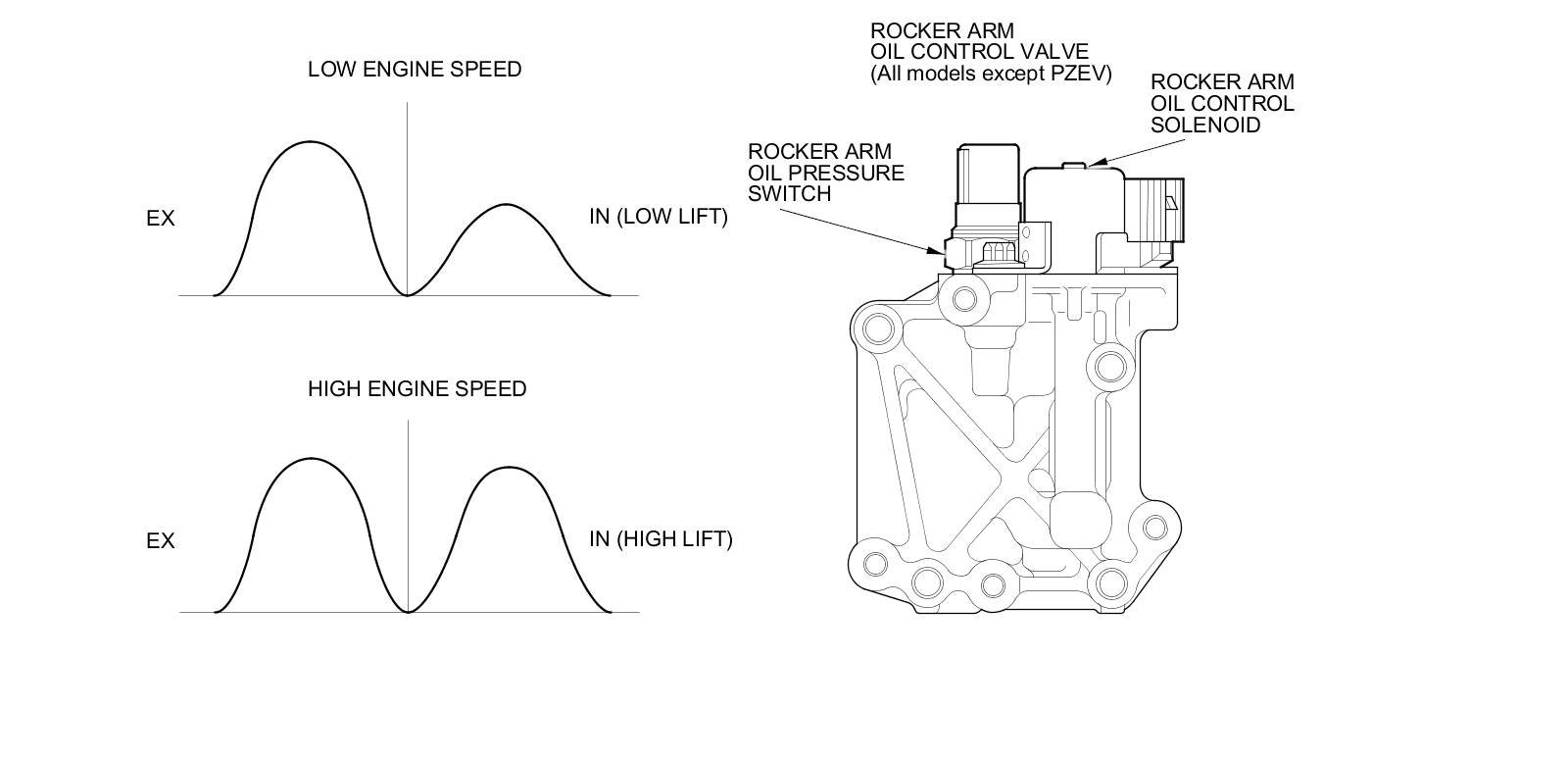 LOW ENGINE SPEED

EX

IN (LOW LIFT)

HIGH ENGINE SPEED

EX

IN (HIGH LIFT)

ROCKER ARM
OIL CONTROL VALVE
(All models except PZEV)

ROCKER ARM
OIL CONTROL
SOLENOID

ROCKER ARM
OIL PRESSURE
SWITCH