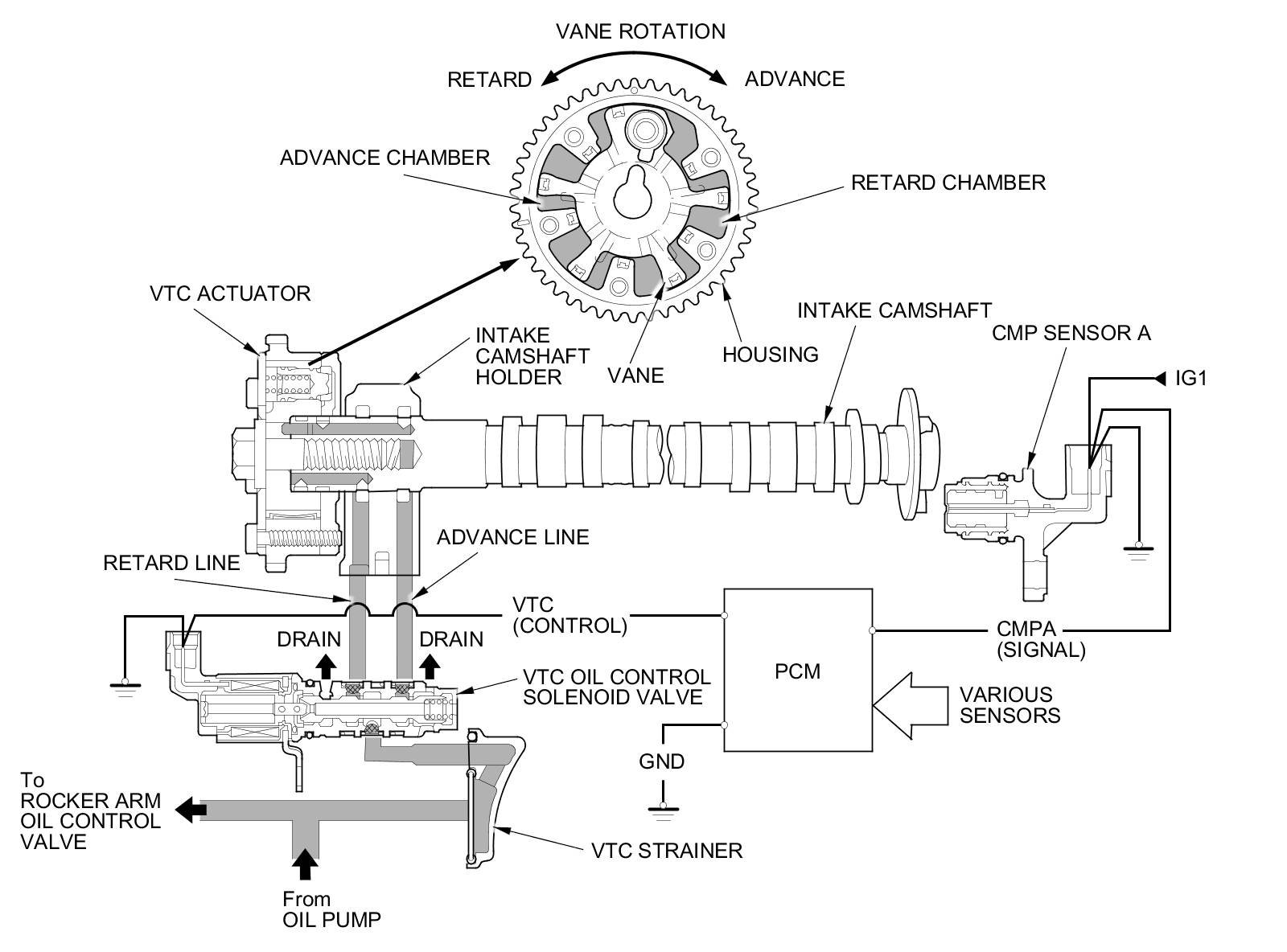 VANE ROTATION
RETARD
ADVANCE
ADVANCE CHAMBER
RETARD CHAMBER
VTC ACTUATOR
INTAKE CAMSHAFT HOLDER
VANE
HOUSING
INTAKE CAMSHAFT
CMP SENSOR A
IG1
RETARD LINE
ADVANCE LINE
VTC (CONTROL)
DRAIN
DRAIN
VTC OIL CONTROL SOLENOID VALVE
PCM
CMPA (SIGNAL)
VARIOUS SENSORS
GND
To ROCKER ARM OIL CONTROL VALVE
VTC STRAINER
From OIL PUMP