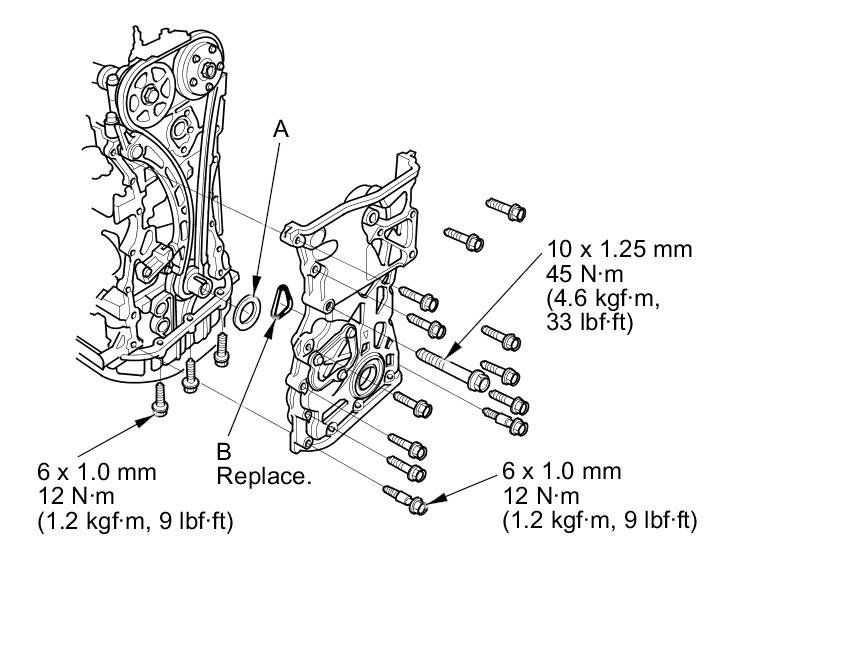 A

10 x 1.25 mm
45 N·m
(4.6 kgf·m,
33 lbf·ft)

6 x 1.0 mm
12 N·m
(1.2 kgf·m, 9 lbf·ft)

B
Replace.

6 x 1.0 mm
12 N·m
(1.2 kgf·m, 9 lbf·ft)