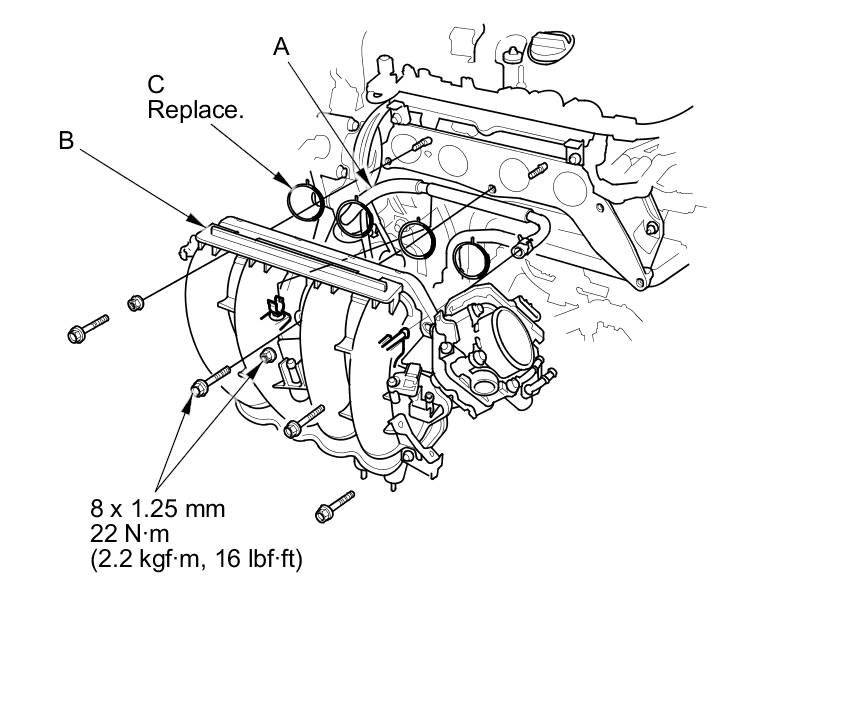 A

C
Replace.

B

8 x 1.25 mm
22 N·m
(2.2 kgf·m, 16 lbf·ft)