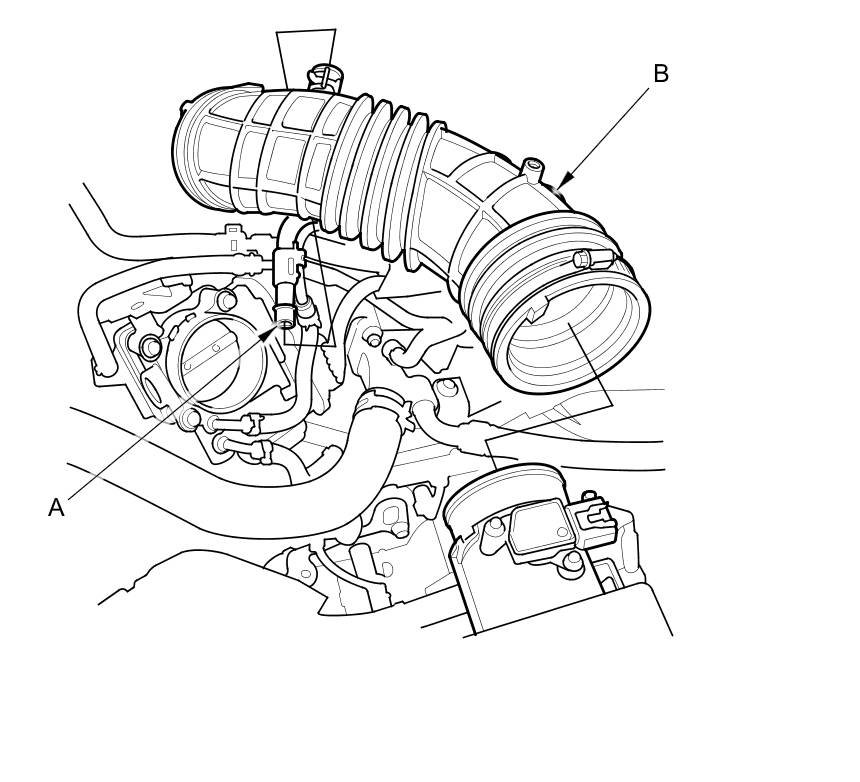 B

A