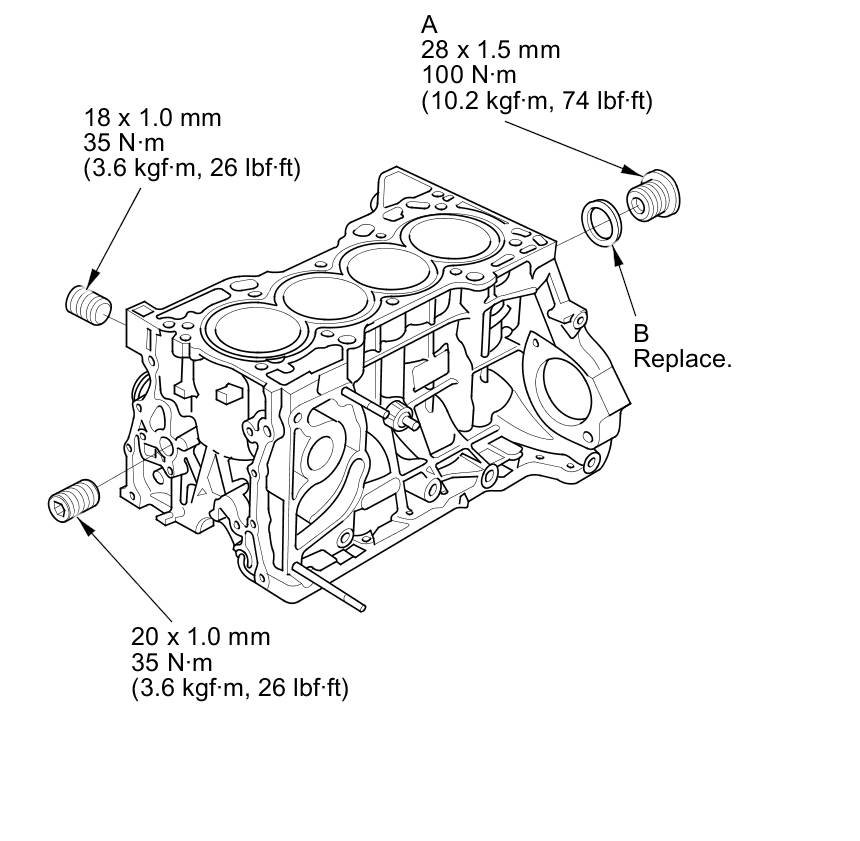 A
28 x 1.5 mm
100 N·m
(10.2 kgf·m, 74 lbf·ft)

18 x 1.0 mm
35 N·m
(3.6 kgf·m, 26 lbf·ft)

B
Replace.

20 x 1.0 mm
35 N·m
(3.6 kgf·m, 26 lbf·ft)