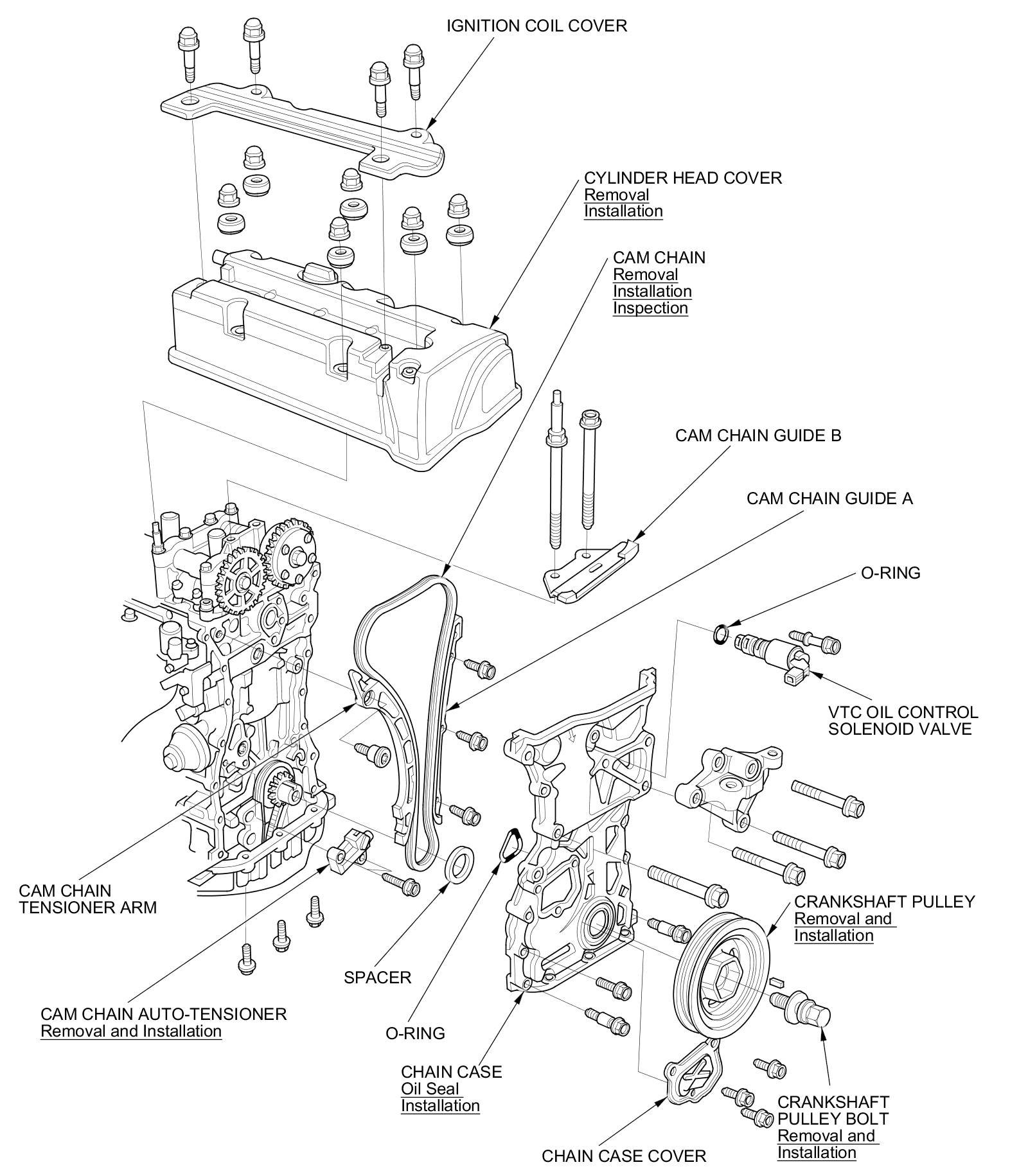 IGNITION COIL COVER

CYLINDER HEAD COVER
Removal
Installation

CAM CHAIN
Removal
Installation
Inspection

CAM CHAIN GUIDE B

CAM CHAIN GUIDE A

O-RING

VTC OIL CONTROL
SOLENOID VALVE

CAM CHAIN
TENSIONER ARM

CRANKSHAFT PULLEY
Removal and
Installation

SPACER

CAM CHAIN AUTO-TENSIONER
Removal and Installation

O-RING

CHAIN CASE
Oil Seal
Installation

CRANKSHAFT
PULLEY BOLT
Removal and
Installation

CHAIN CASE COVER