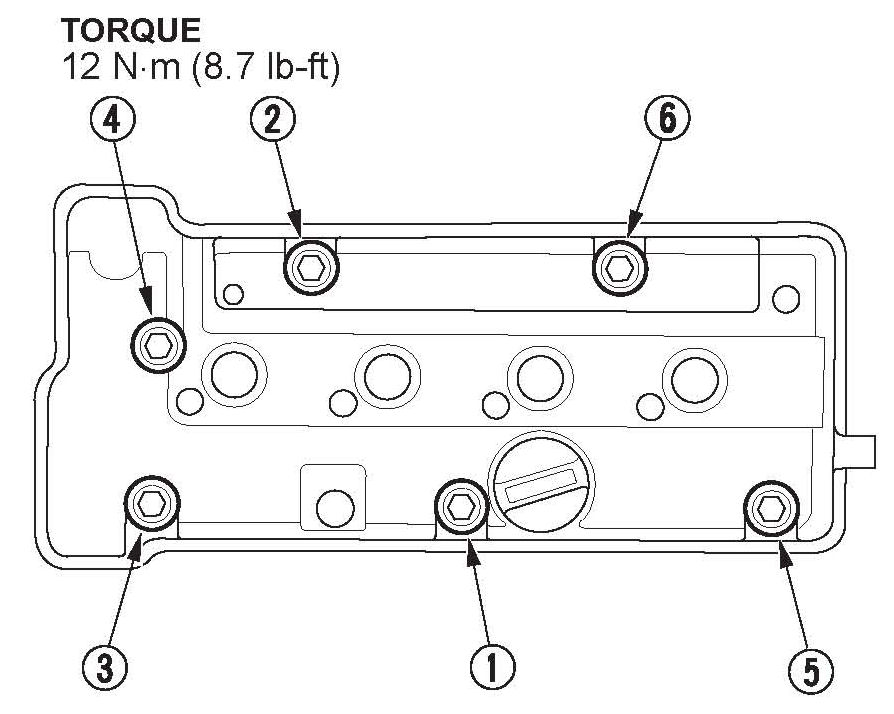 TORQUE
12 N·m (8.7 lb-ft)

4
2
6
3
1
5