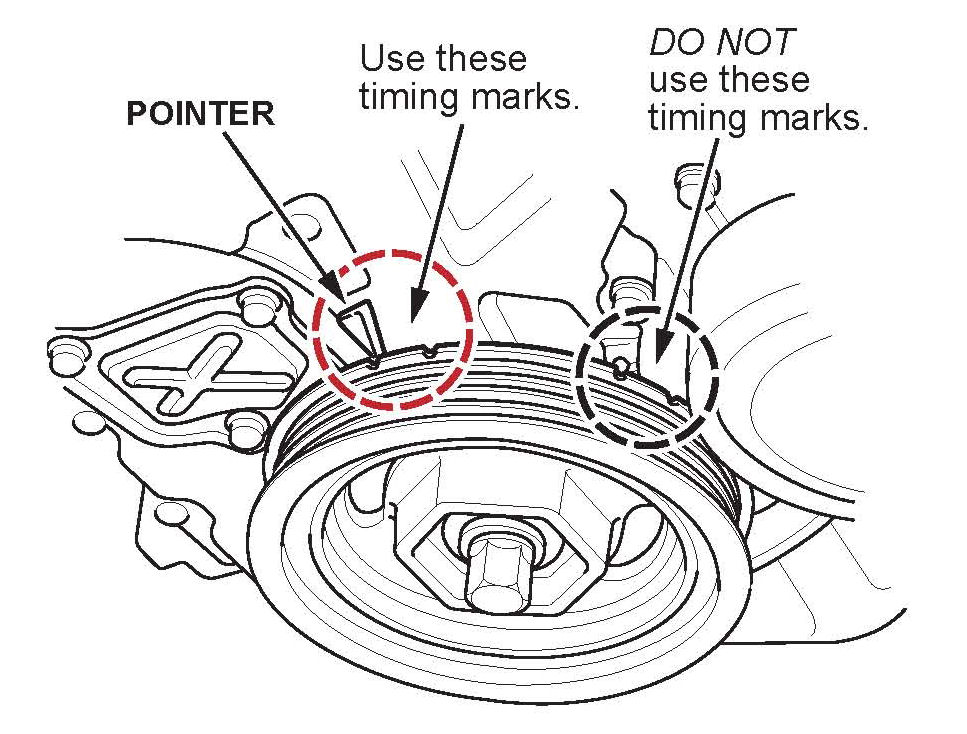 POINTER

Use these timing marks.

DO NOT use these timing marks.