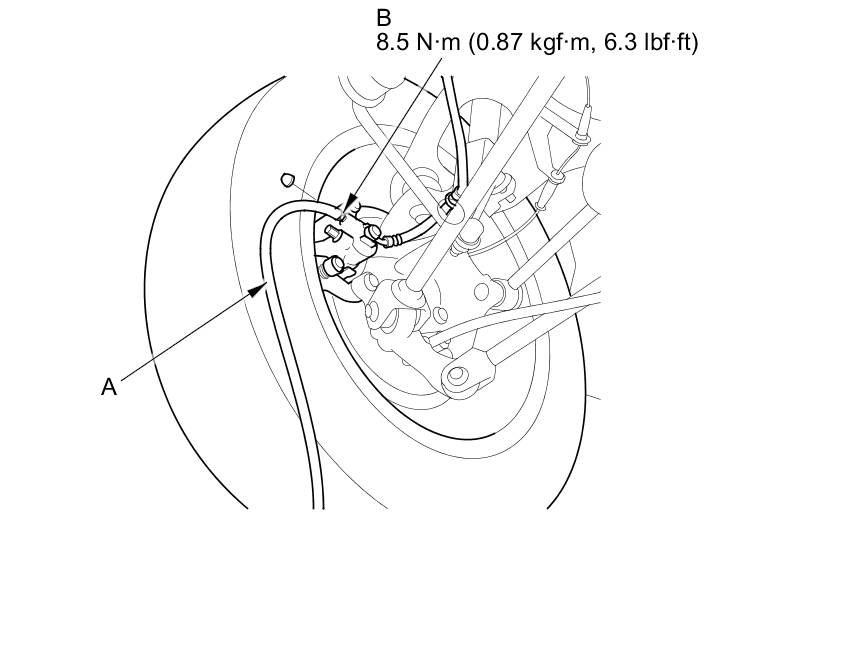 B
8.5 N·m (0.87 kgf·m, 6.3 lbf·ft)

A