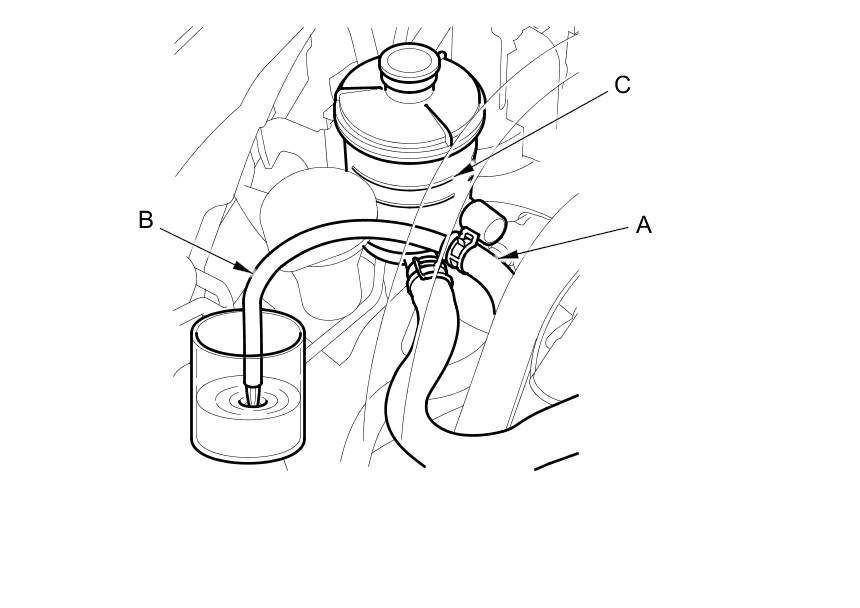 C

B

A