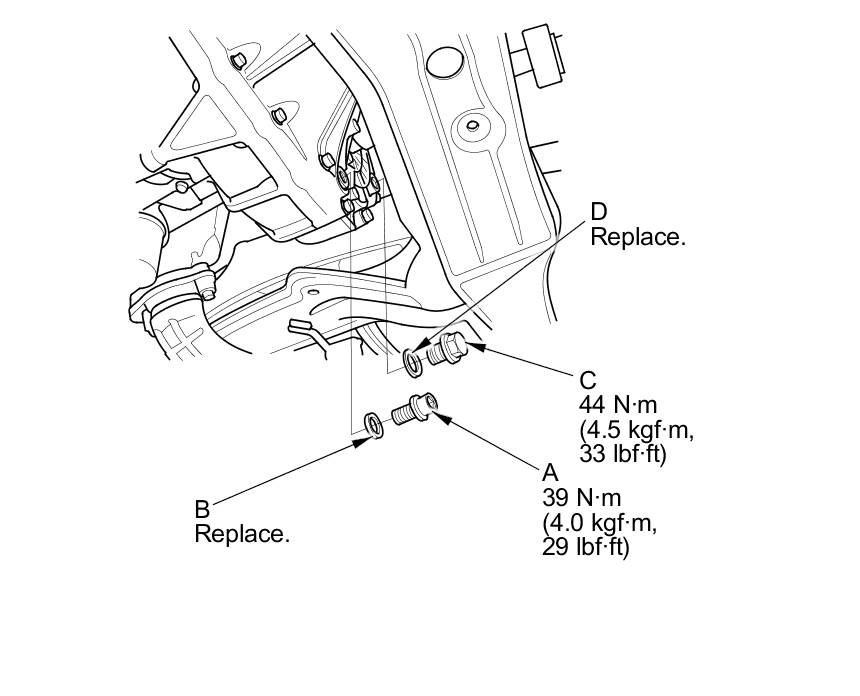 D
Replace.

C
44 N·m
(4.5 kgf·m,
33 lbf·ft)

A
39 N·m
(4.0 kgf·m,
29 lbf·ft)

B
Replace.