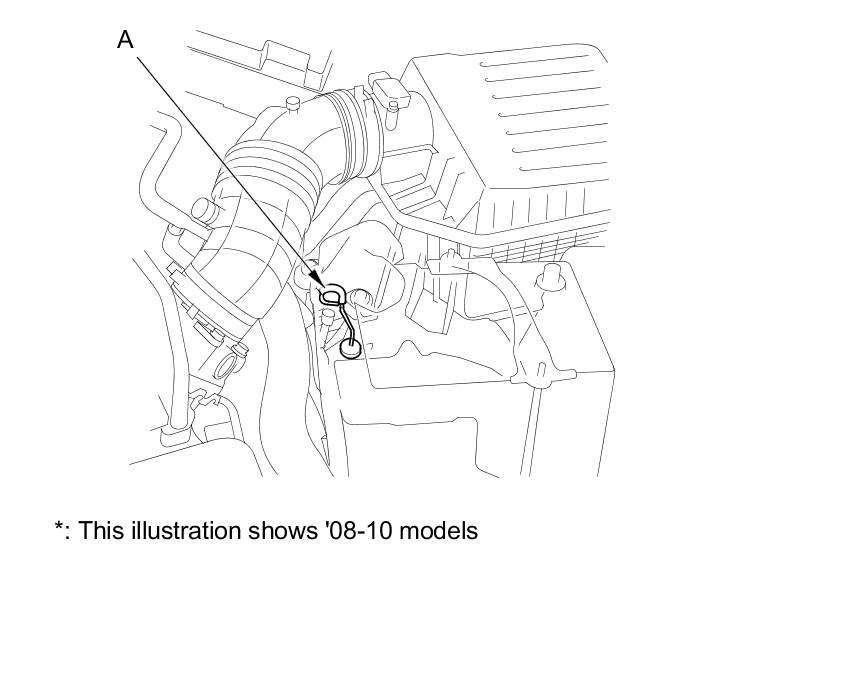 A

*: This illustration shows '08-10 models