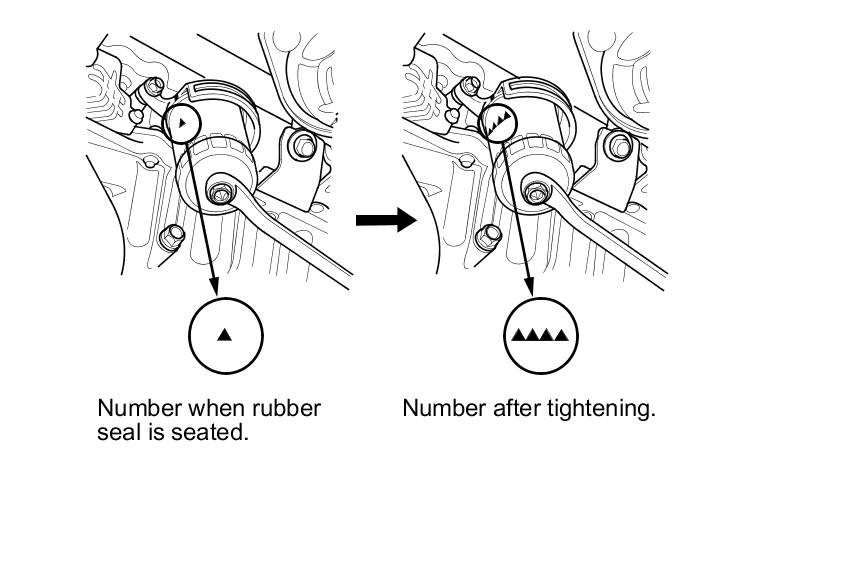 Number when rubber seal is seated.

Number after tightening.