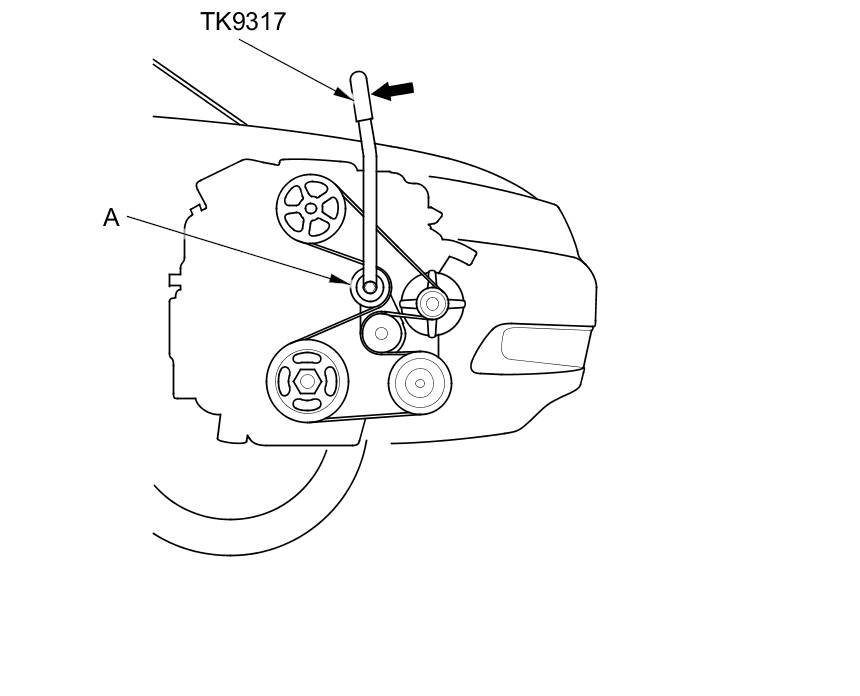 TK9317

A