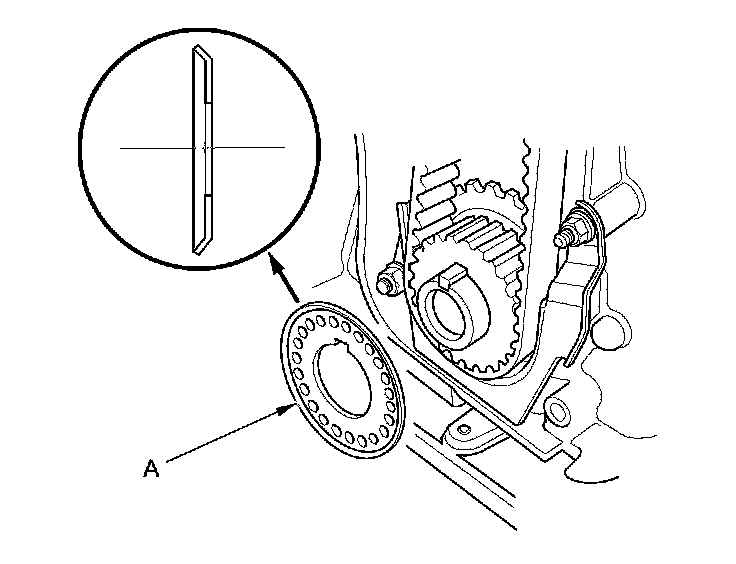 A