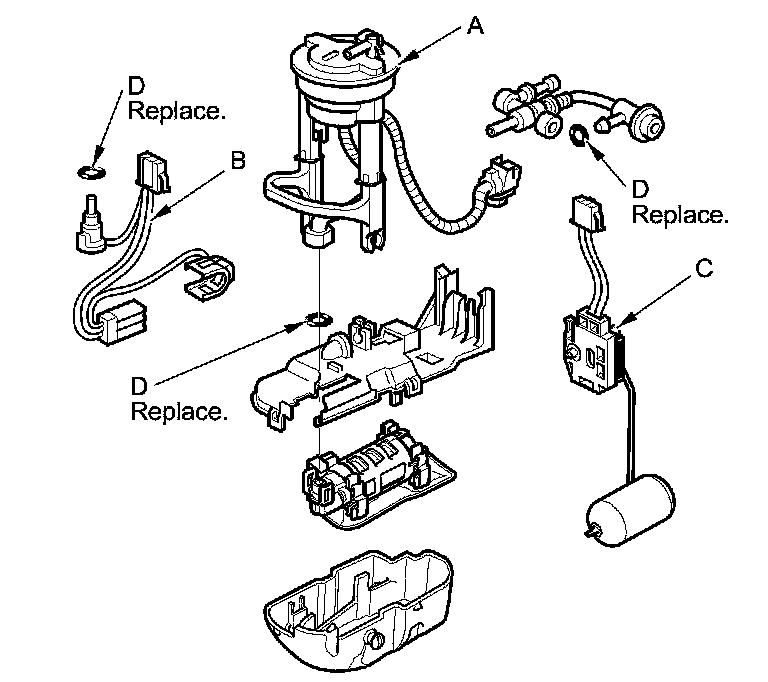 A

D
Replace.

B

D
Replace.

C

D
Replace.