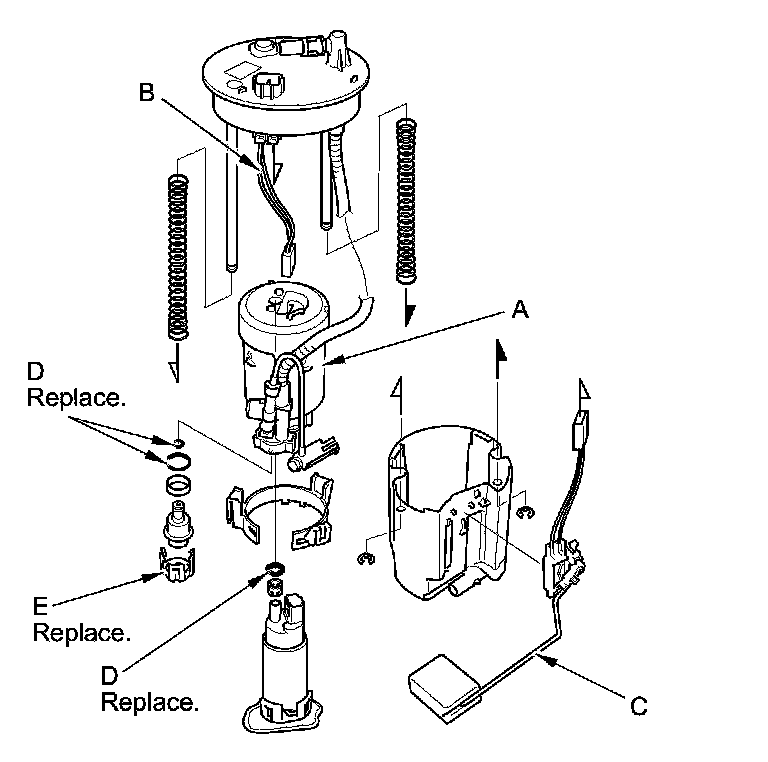 B

A

D
Replace.

E
Replace.

D
Replace.

C