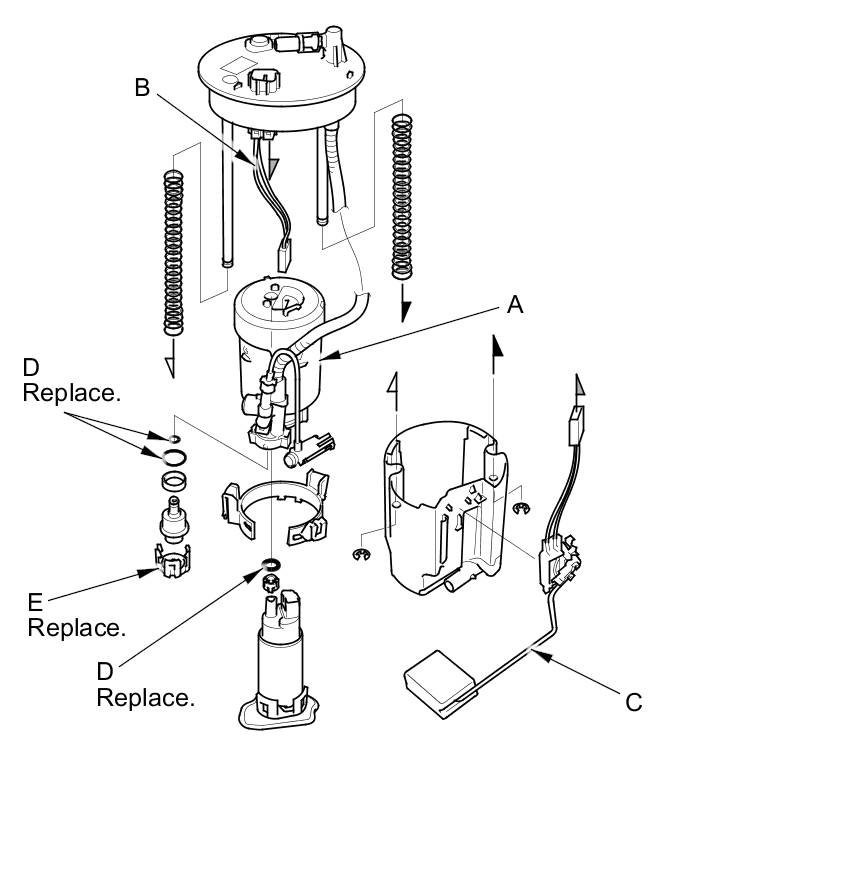 B

A

D
Replace.

E
Replace.

D
Replace.

C