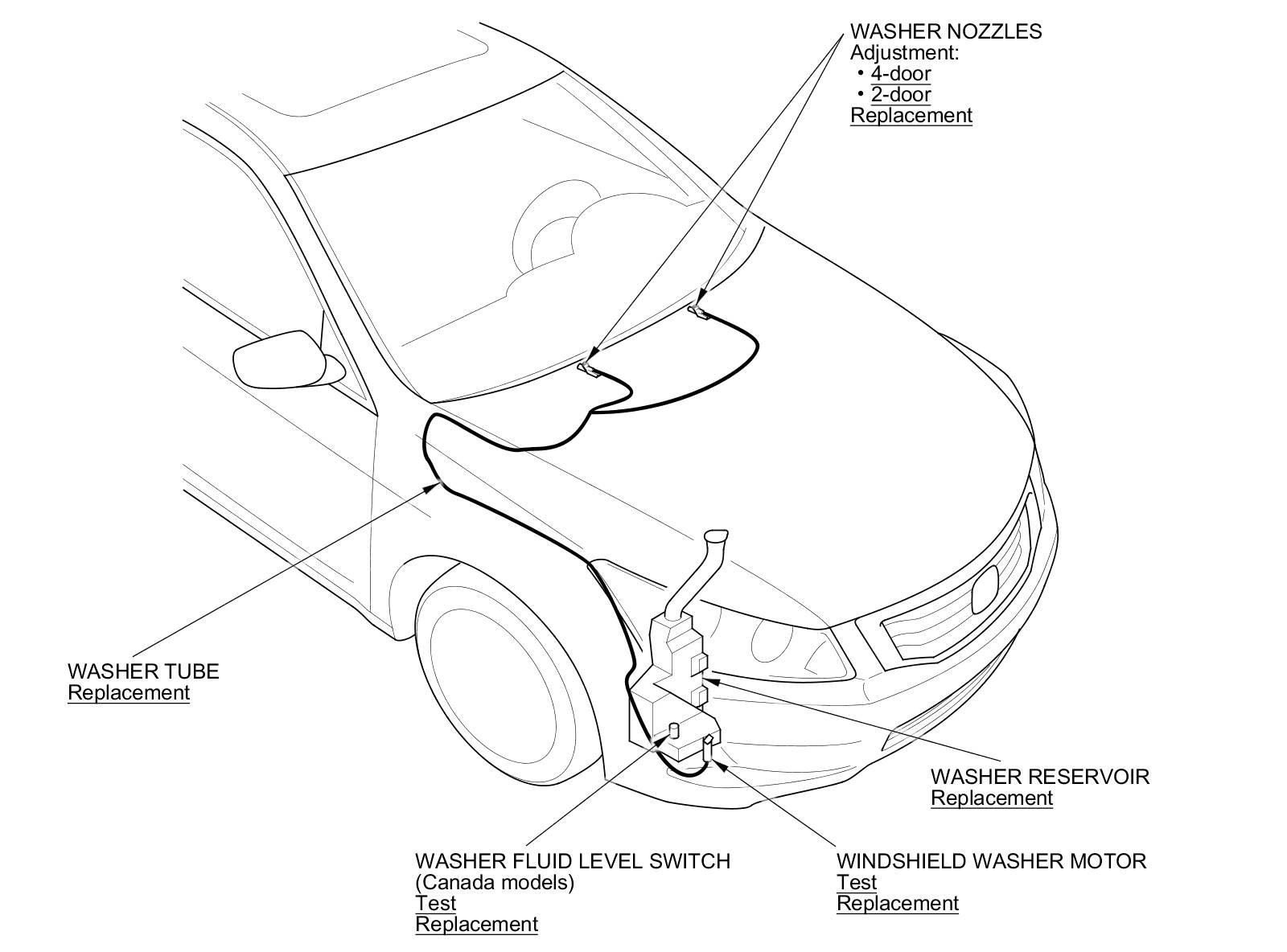 WASHER NOZZLES
Adjustment:
• 4-door
• 2-door
Replacement

WASHER TUBE
Replacement

WASHER RESERVOIR
Replacement

WASHER FLUID LEVEL SWITCH
(Canada models)
Test
Replacement

WINDSHIELD WASHER MOTOR
Test
Replacement