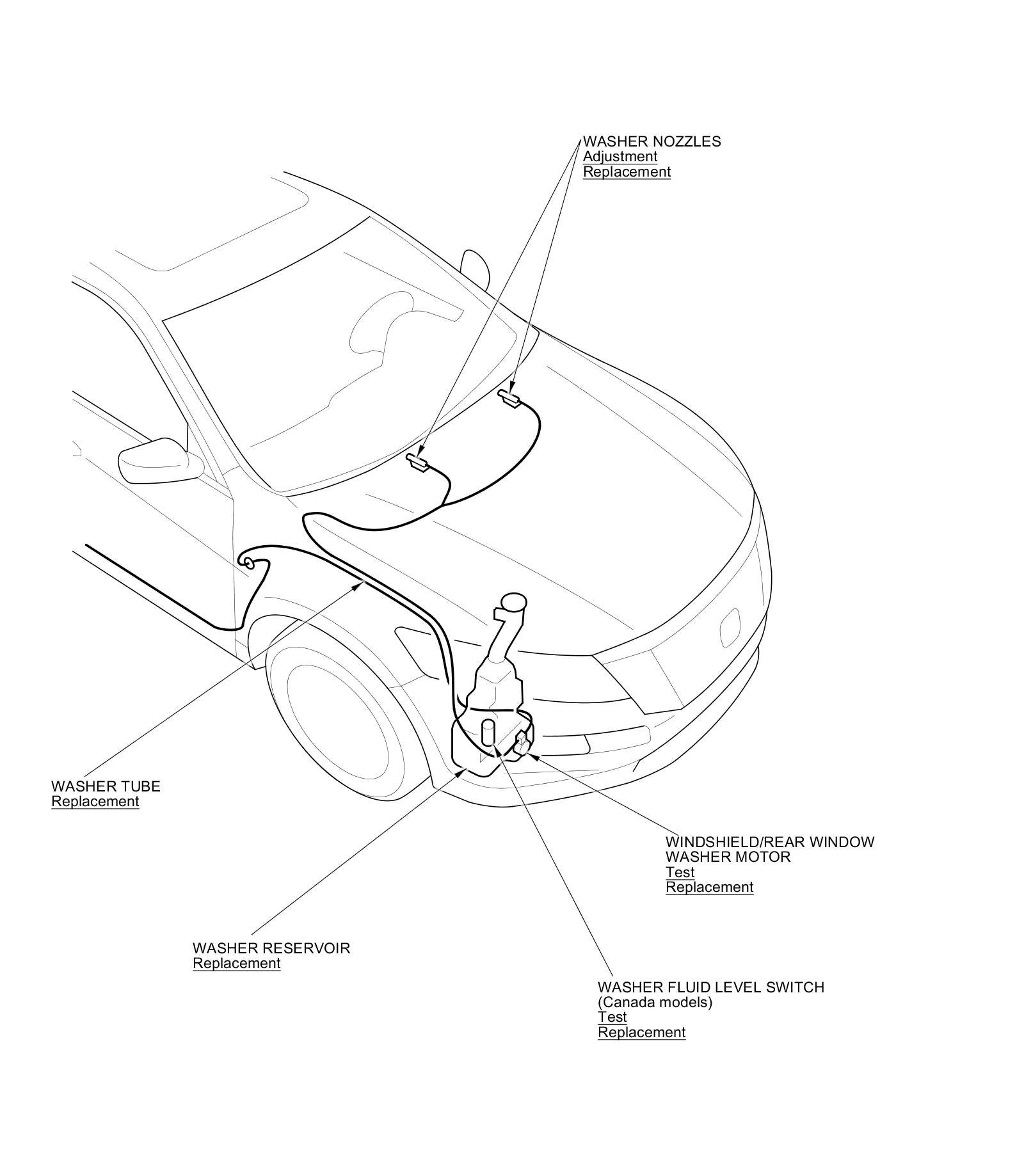 WASHER NOZZLES
Adjustment
Replacement

WASHER TUBE
Replacement

WINDSHIELD/REAR WINDOW WASHER MOTOR
Test
Replacement

WASHER RESERVOIR
Replacement

WASHER FLUID LEVEL SWITCH
(Canada models)
Test
Replacement