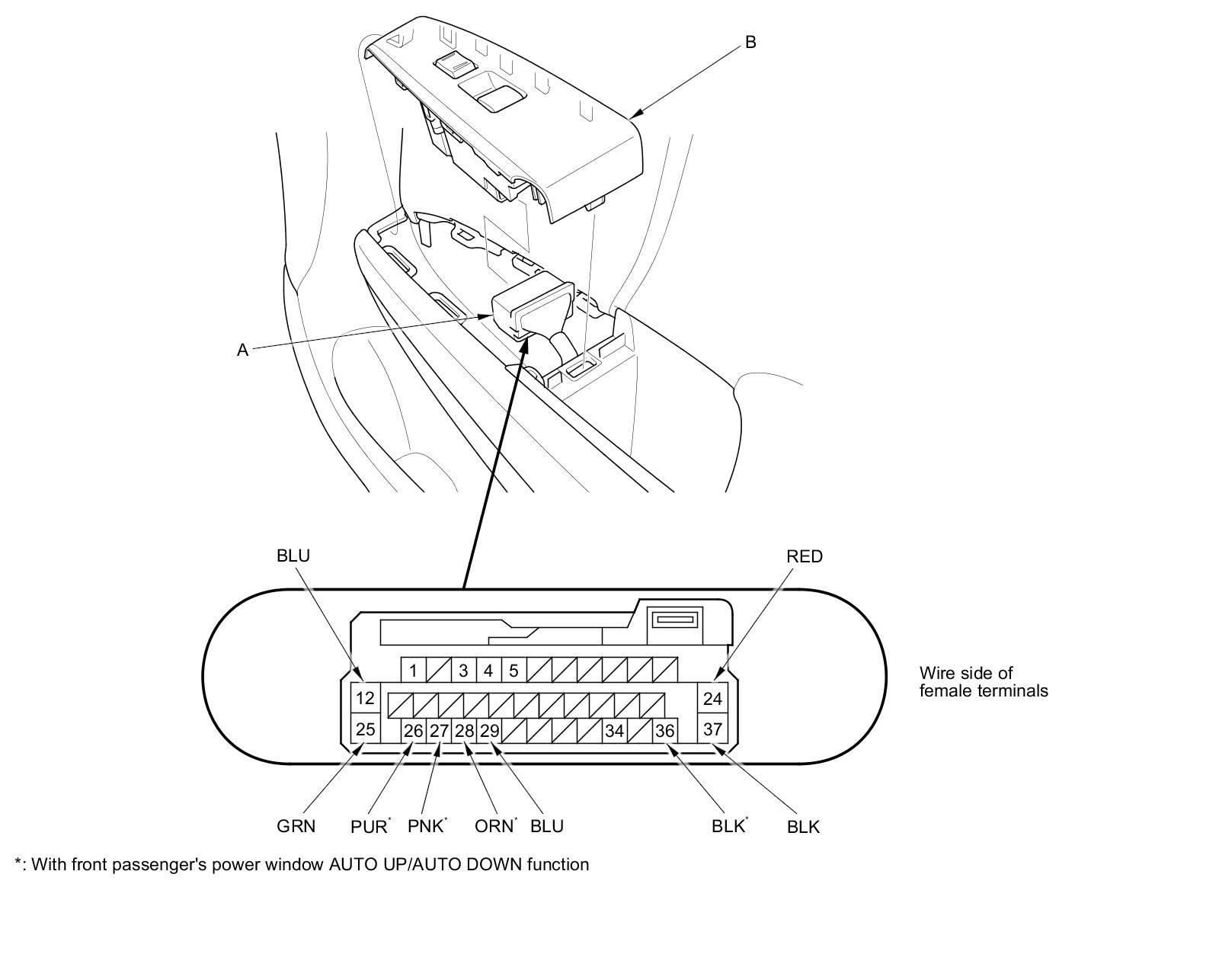 B

A

BLU

RED

1 3 4 5

12

24

25 26 27 28 29 34 36 37

Wire side of female terminals

GRN PUR* PNK* ORN* BLU BLK* BLK

*: With front passenger's power window AUTO UP/AUTO DOWN function