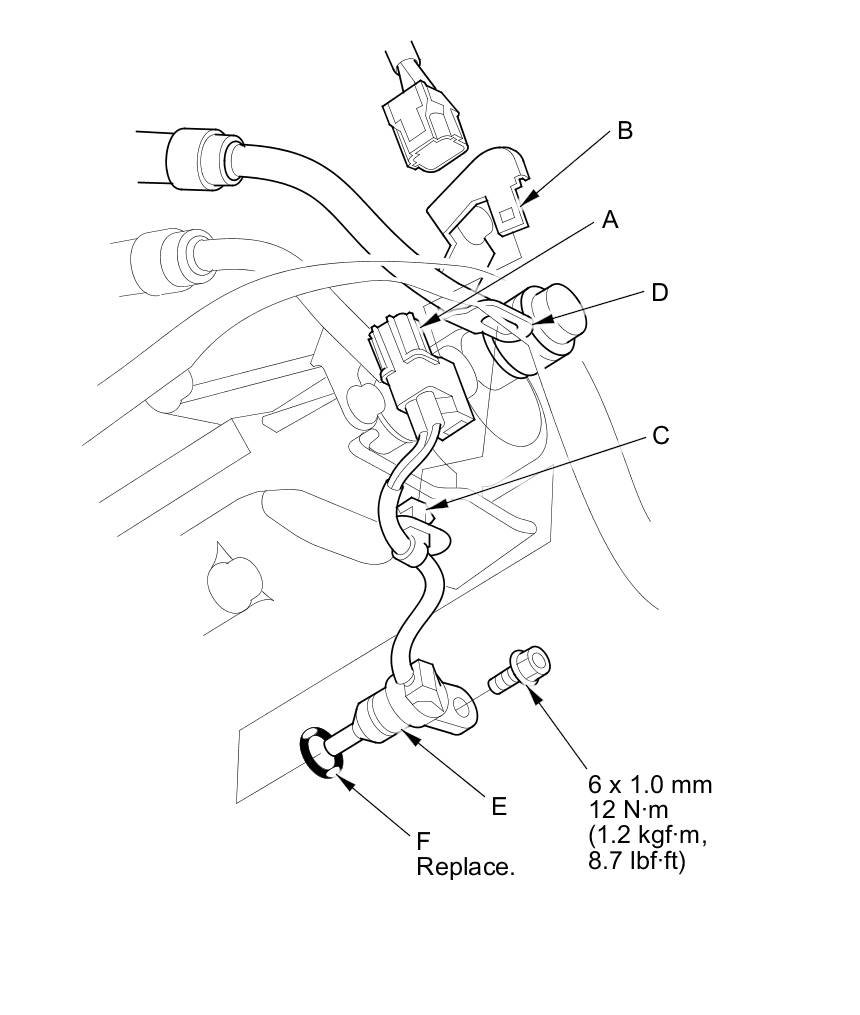 B

A

D

C

E

F
Replace.

6 x 1.0 mm
12 N·m
(1.2 kgf·m,
8.7 lbf·ft)