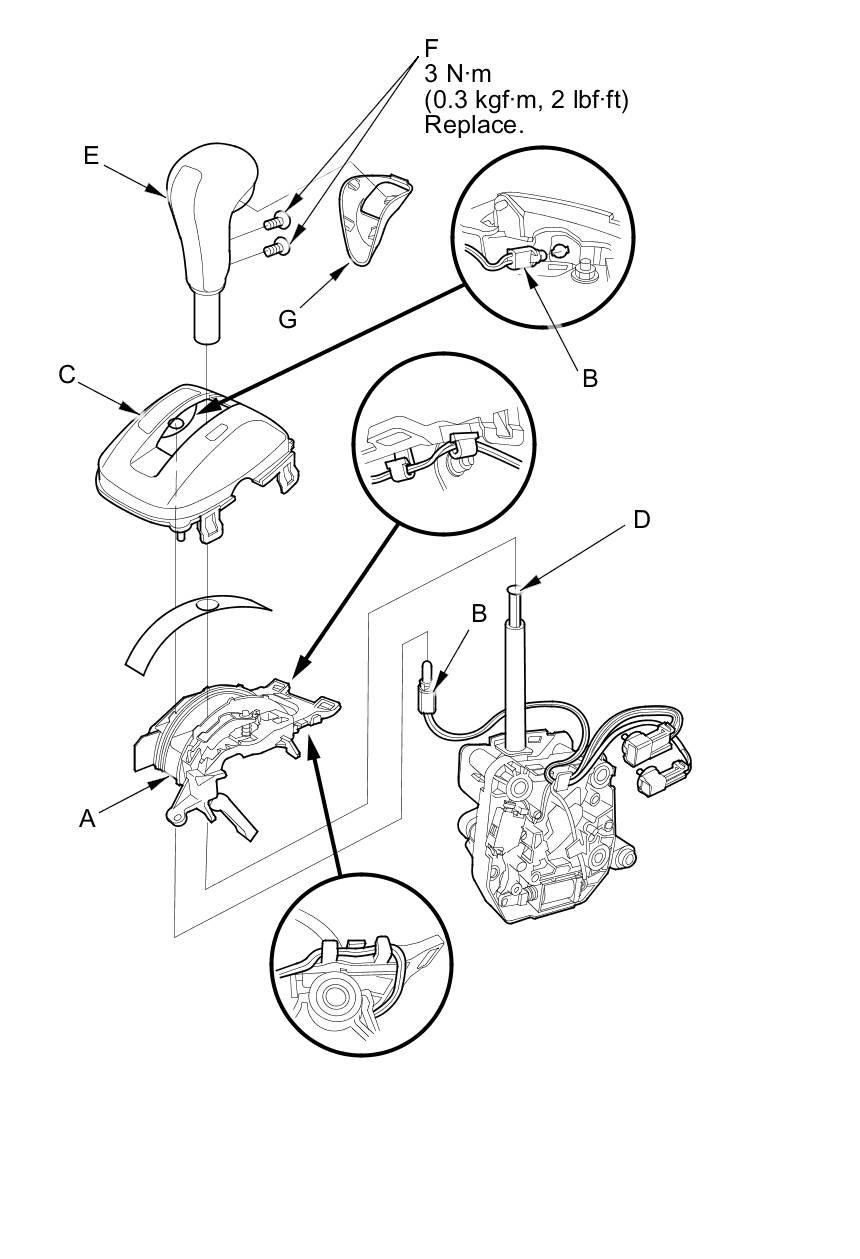 F
3 N·m
(0.3 kgf·m, 2 lbf·ft)
Replace.

E

G

B

C

D

B

A