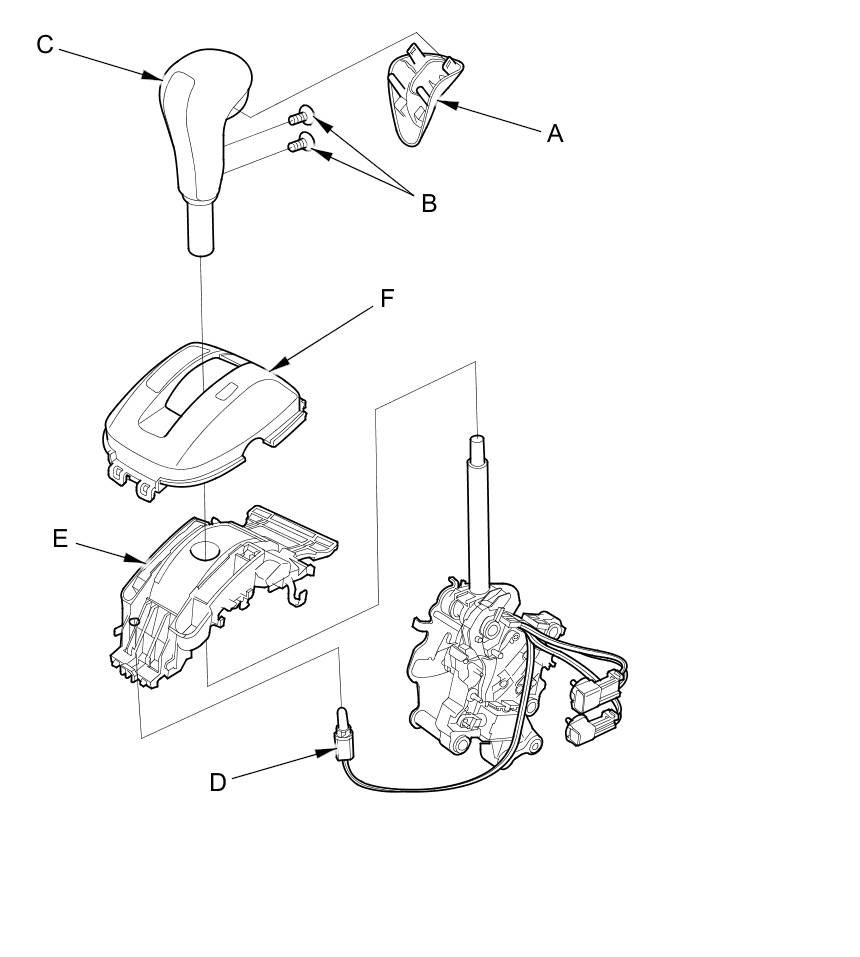 C
A
B
F
E
D