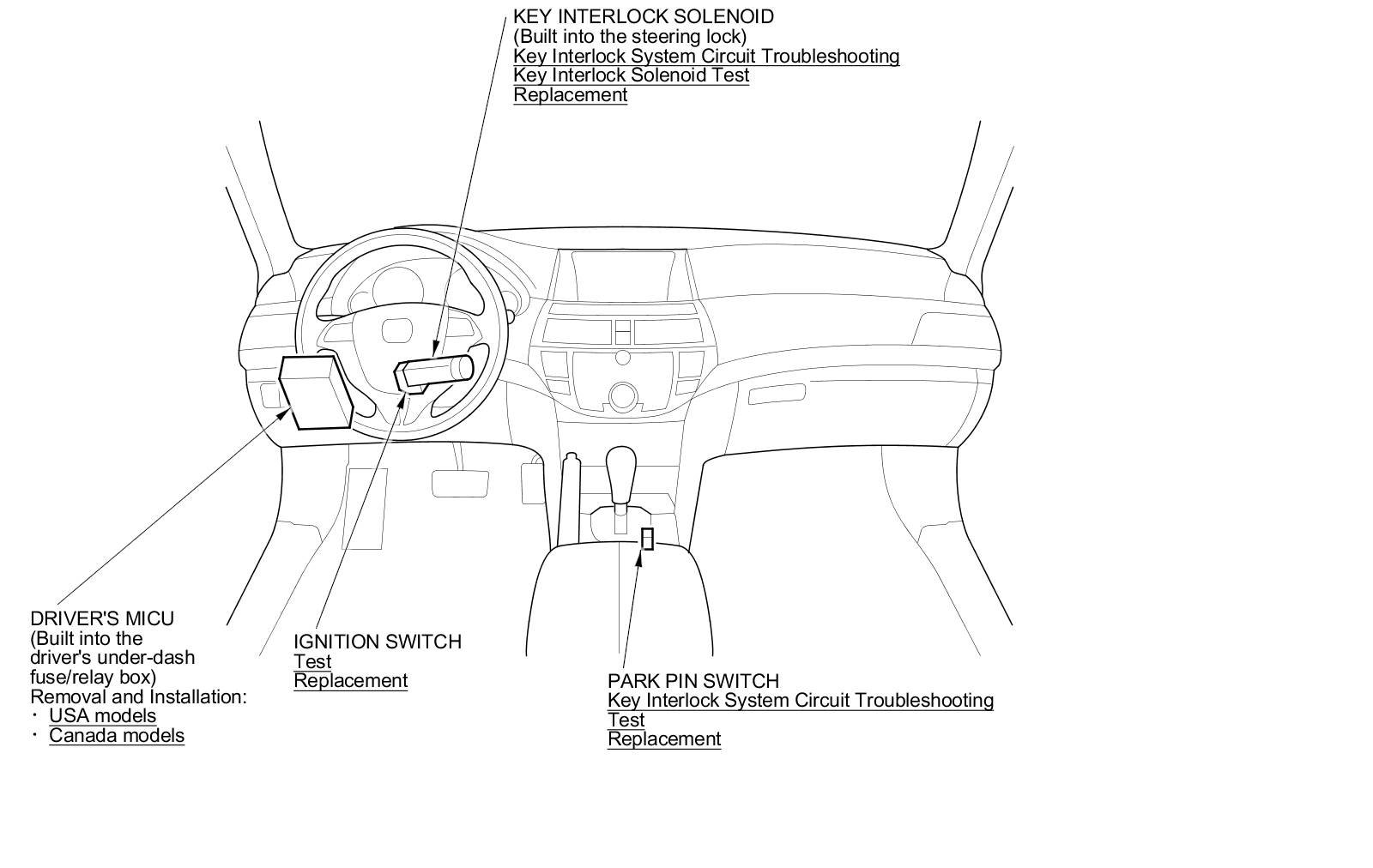 KEY INTERLOCK SOLENOID
(Built into the steering lock)
Key Interlock System Circuit Troubleshooting
Key Interlock Solenoid Test
Replacement

DRIVER'S MICU
(Built into the driver's under-dash fuse/relay box)
Removal and Installation:
· USA models
· Canada models

IGNITION SWITCH
Test
Replacement

PARK PIN SWITCH
Key Interlock System Circuit Troubleshooting
Test
Replacement