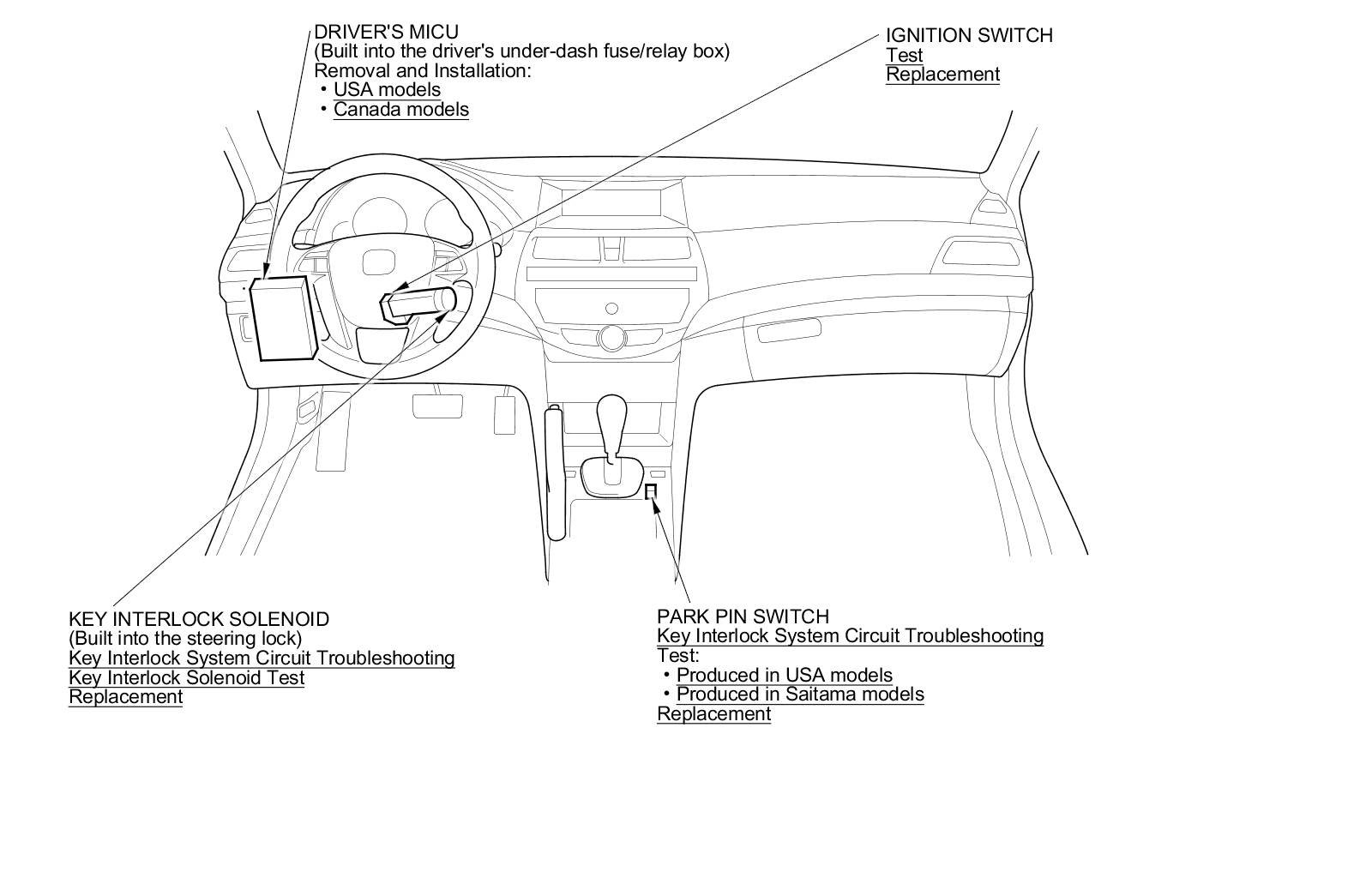 DRIVER'S MICU
(Built into the driver's under-dash fuse/relay box)
Removal and Installation:
• USA models
• Canada models

IGNITION SWITCH
Test
Replacement

KEY INTERLOCK SOLENOID
(Built into the steering lock)
Key Interlock System Circuit Troubleshooting
Key Interlock Solenoid Test
Replacement

PARK PIN SWITCH
Key Interlock System Circuit Troubleshooting
Test:
• Produced in USA models
• Produced in Saitama models
Replacement