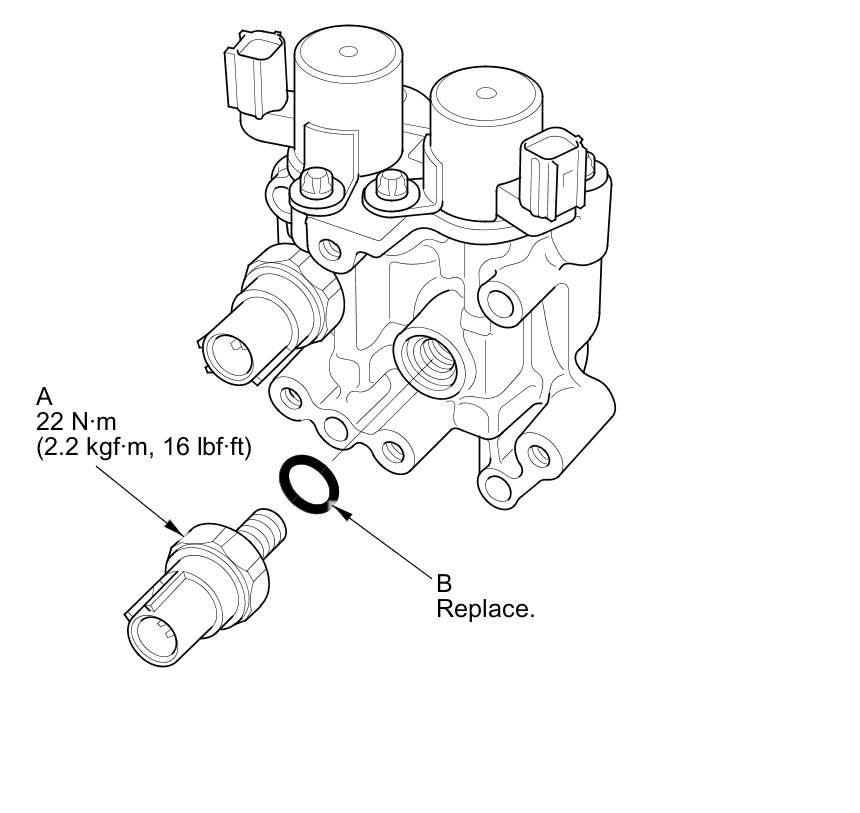 A
22 N·m
(2.2 kgf·m, 16 lbf·ft)

B
Replace.