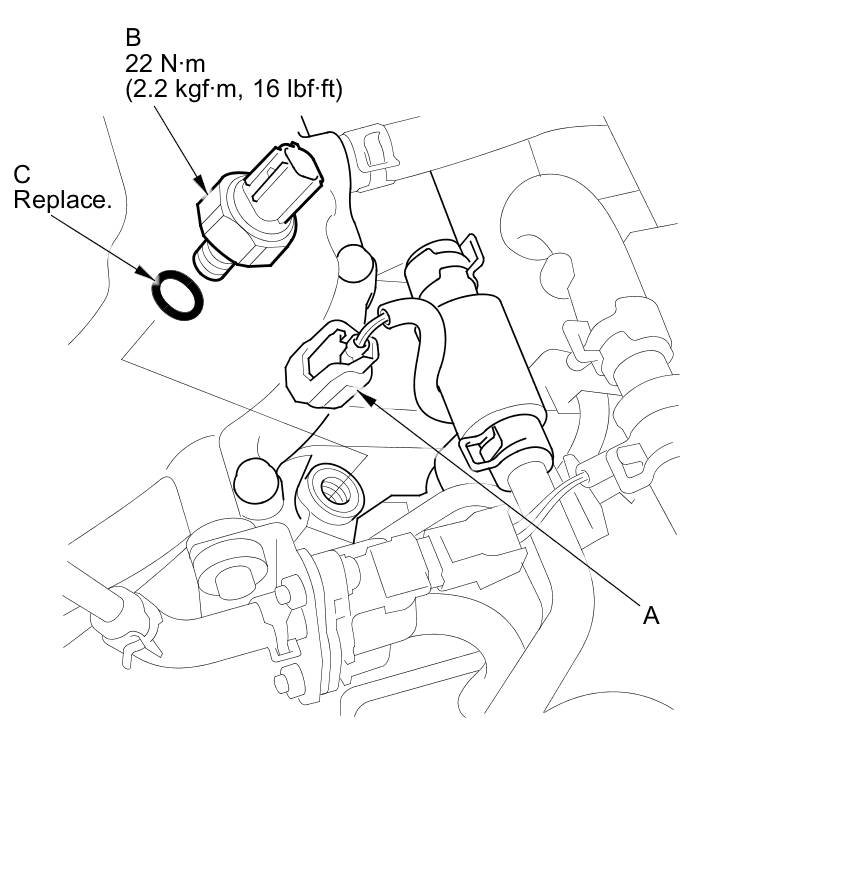 B
22 N·m
(2.2 kgf·m, 16 lbf·ft)

C
Replace.

A