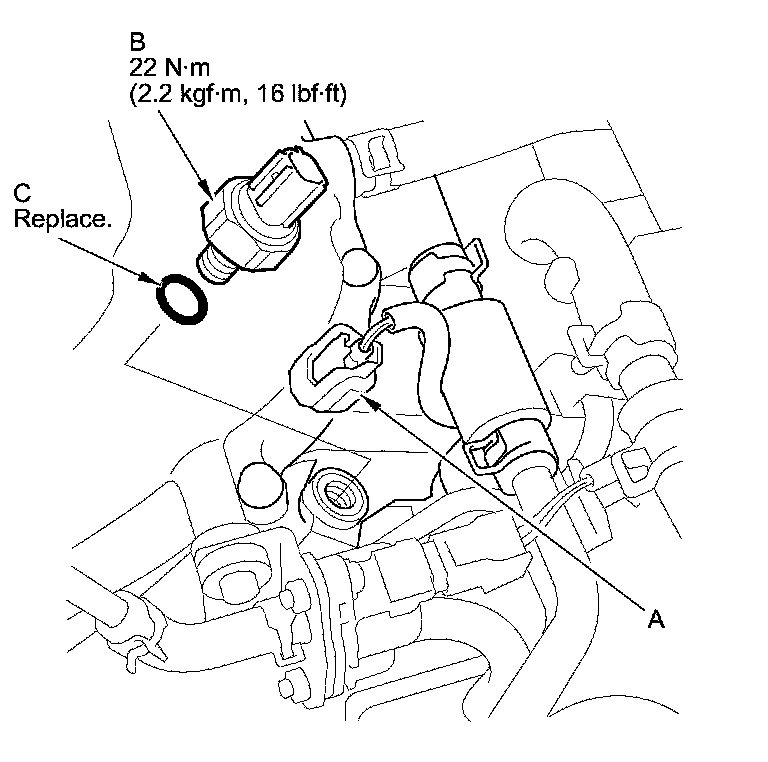 B
22 N·m
(2.2 kgf·m, 16 lbf·ft)

C
Replace.

A