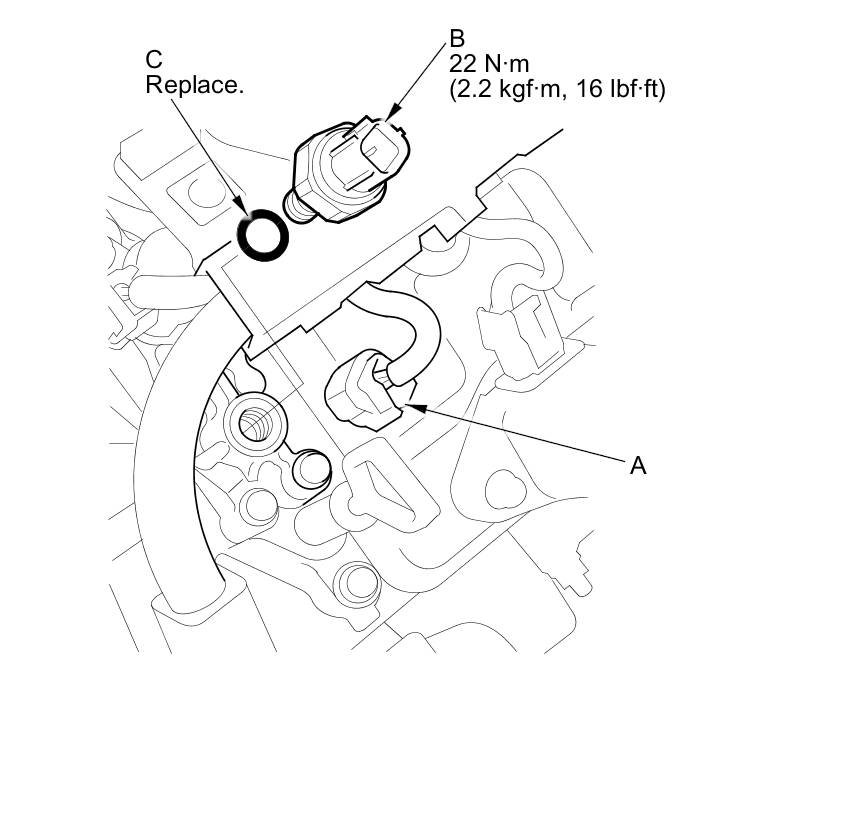 C
Replace.

B
22 N·m
(2.2 kgf·m, 16 lbf·ft)

A