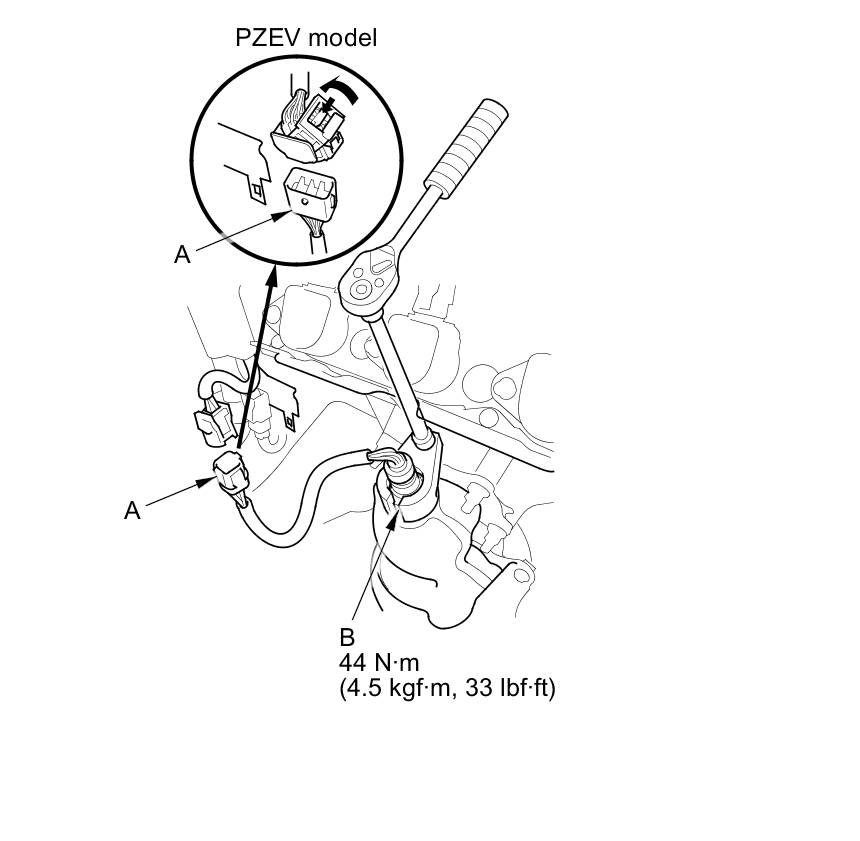 PZEV model

A

A

B
44 N·m
(4.5 kgf·m, 33 lbf·ft)