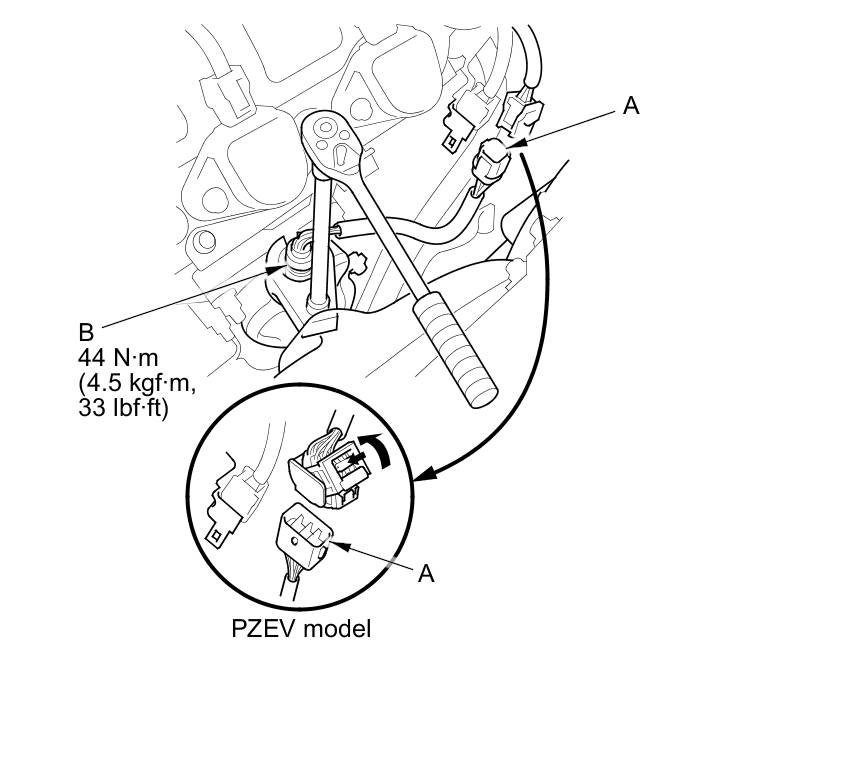 A

B
44 N·m
(4.5 kgf·m,
33 lbf·ft)

A

PZEV model