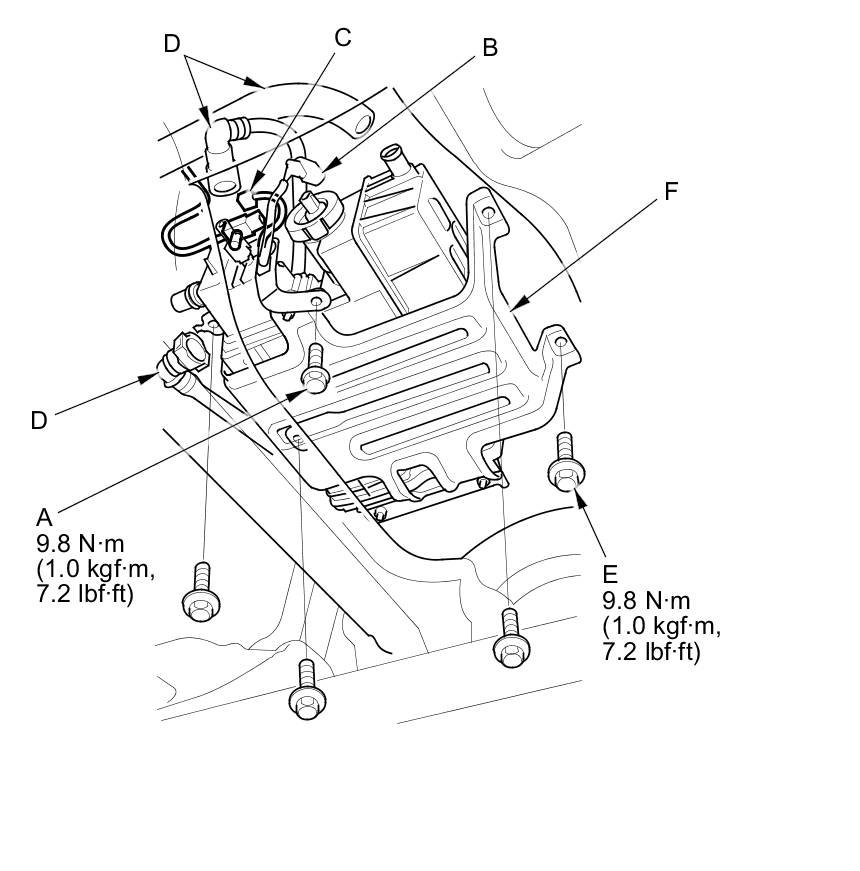 D
C
B
F
D
A
9.8 N·m
(1.0 kgf·m,
7.2 lbf·ft)
E
9.8 N·m
(1.0 kgf·m,
7.2 lbf·ft)