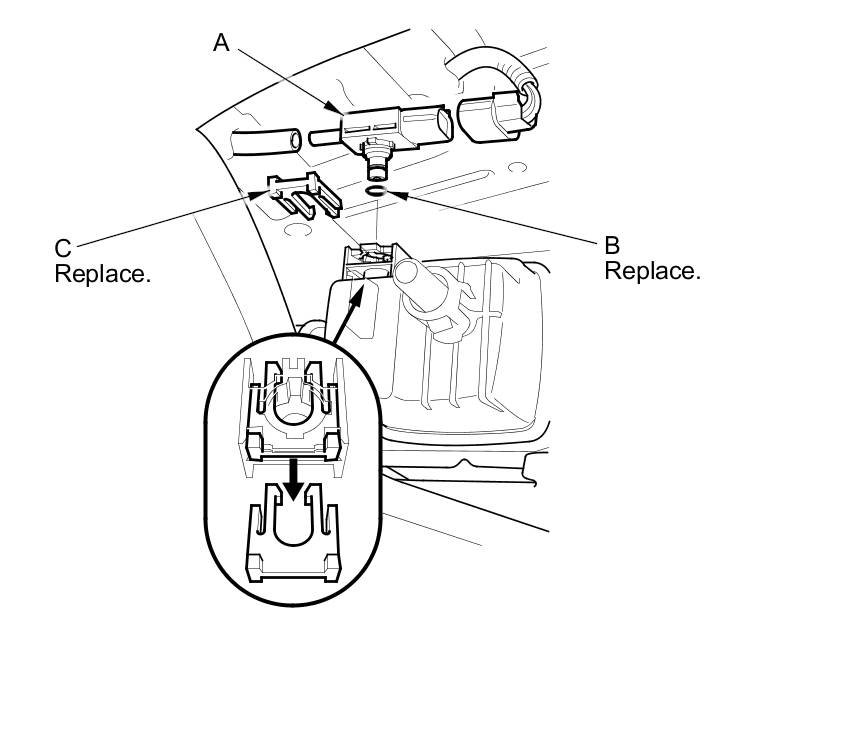 A

C
Replace.

B
Replace.