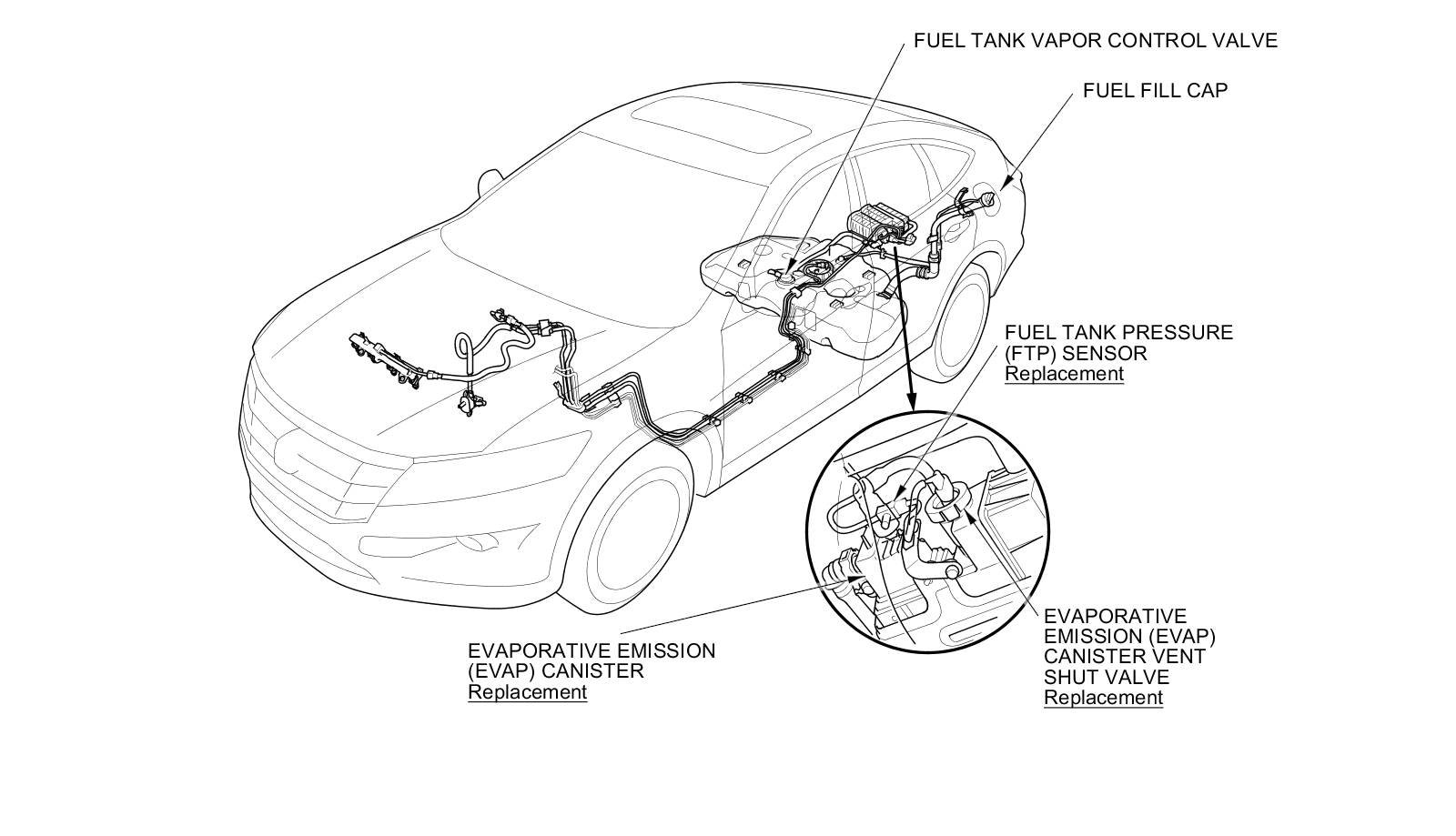 FUEL TANK VAPOR CONTROL VALVE

FUEL FILL CAP

FUEL TANK PRESSURE (FTP) SENSOR
Replacement

EVAPORATIVE EMISSION (EVAP) CANISTER
Replacement

EVAPORATIVE EMISSION (EVAP) CANISTER VENT SHUT VALVE
Replacement