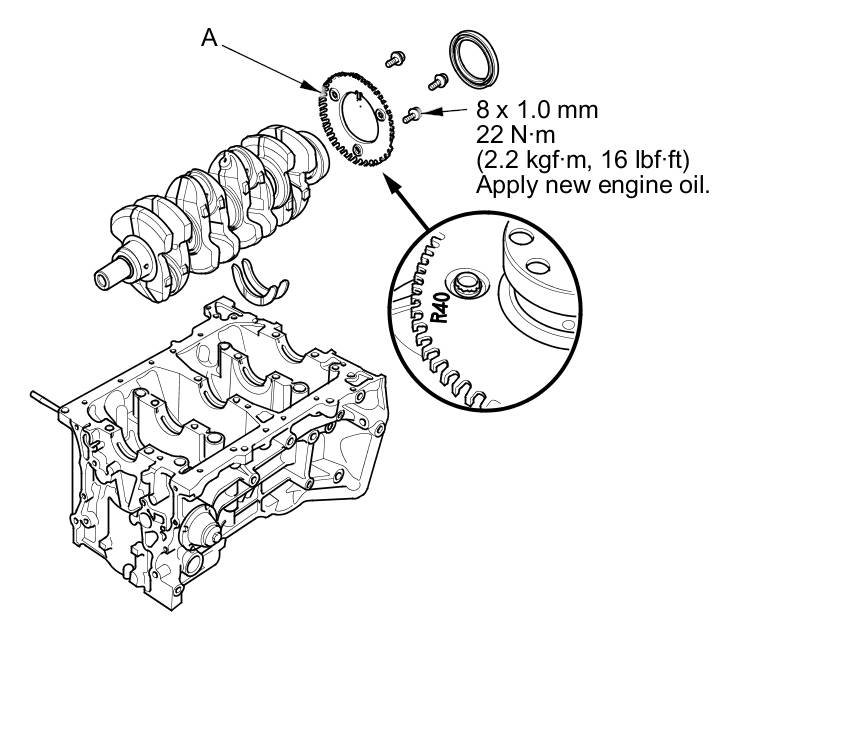 A

8 x 1.0 mm
22 N·m
(2.2 kgf·m, 16 lbf·ft)
Apply new engine oil.

R40