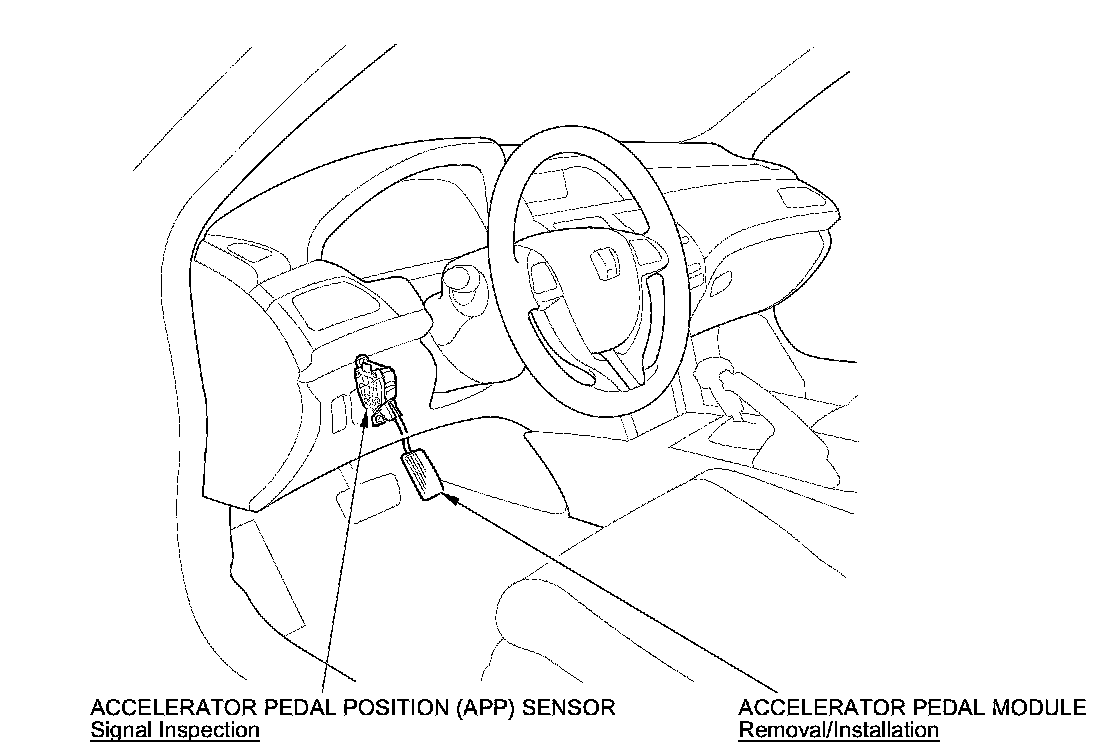 ACCELERATOR PEDAL POSITION (APP) SENSOR
Signal Inspection

ACCELERATOR PEDAL MODULE
Removal/Installation