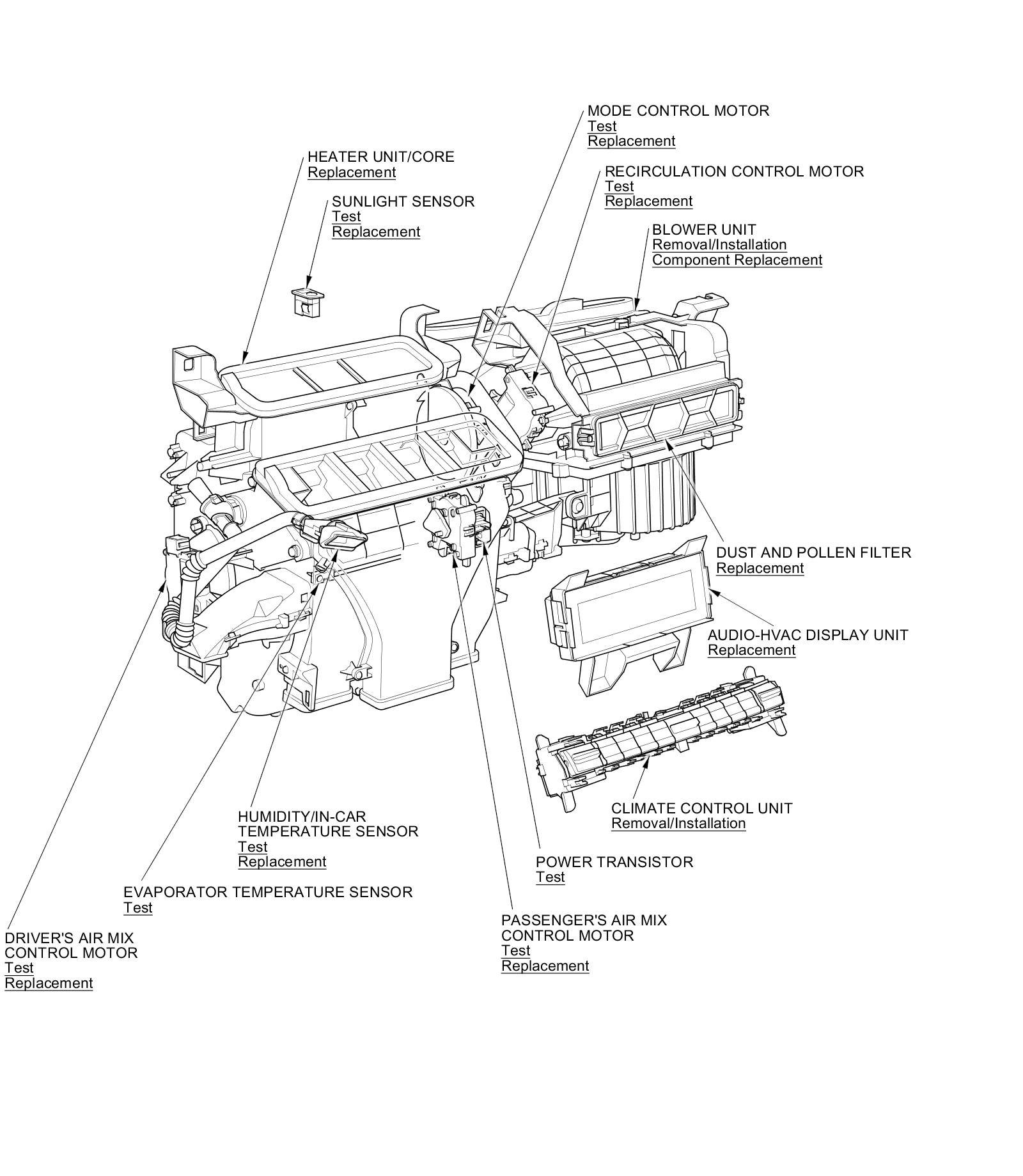 MODE CONTROL MOTOR
Test
Replacement

HEATER UNIT/CORE
Replacement

RECIRCULATION CONTROL MOTOR
Test
Replacement

SUNLIGHT SENSOR
Test
Replacement

BLOWER UNIT
Removal/Installation
Component Replacement

DUST AND POLLEN FILTER
Replacement

AUDIO-HVAC DISPLAY UNIT
Replacement

CLIMATE CONTROL UNIT
Removal/Installation

HUMIDITY/IN-CAR TEMPERATURE SENSOR
Test
Replacement

POWER TRANSISTOR
Test

EVAPORATOR TEMPERATURE SENSOR
Test

PASSENGER'S AIR MIX CONTROL MOTOR
Test
Replacement

DRIVER'S AIR MIX CONTROL MOTOR
Test
Replacement