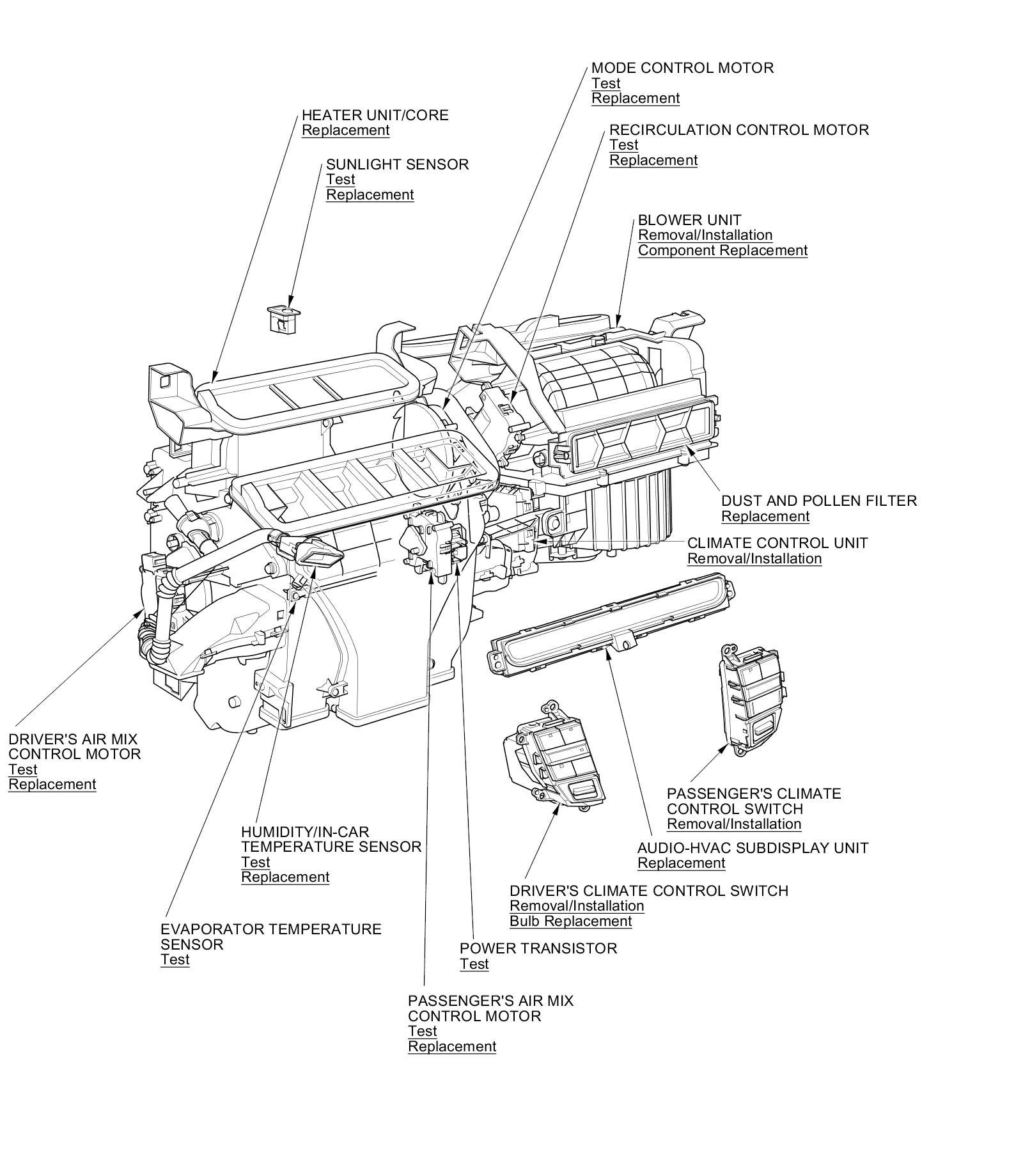 MODE CONTROL MOTOR
Test
Replacement

HEATER UNIT/CORE
Replacement

RECIRCULATION CONTROL MOTOR
Test
Replacement

SUNLIGHT SENSOR
Test
Replacement

BLOWER UNIT
Removal/Installation
Component Replacement

DUST AND POLLEN FILTER
Replacement

CLIMATE CONTROL UNIT
Removal/Installation

DRIVER'S AIR MIX CONTROL MOTOR
Test
Replacement

PASSENGER'S CLIMATE CONTROL SWITCH
Removal/Installation

HUMIDITY/IN-CAR TEMPERATURE SENSOR
Test
Replacement

AUDIO-HVAC SUBDISPLAY UNIT
Replacement

DRIVER'S CLIMATE CONTROL SWITCH
Removal/Installation
Bulb Replacement

EVAPORATOR TEMPERATURE SENSOR
Test

POWER TRANSISTOR
Test

PASSENGER'S AIR MIX CONTROL MOTOR
Test
Replacement