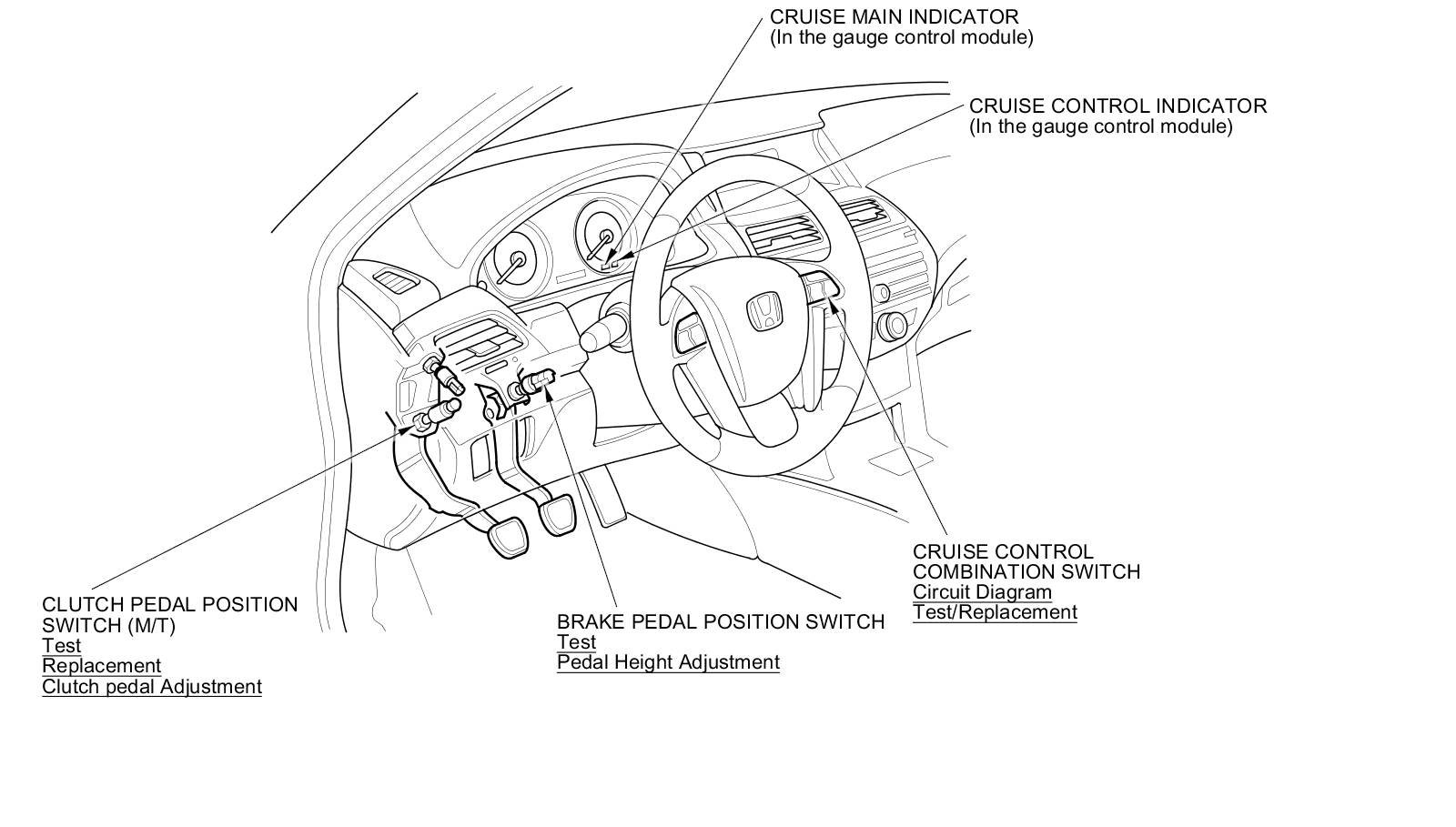 CRUISE MAIN INDICATOR
(In the gauge control module)

CRUISE CONTROL INDICATOR
(In the gauge control module)

CRUISE CONTROL
COMBINATION SWITCH
Circuit Diagram
Test/Replacement

CLUTCH PEDAL POSITION
SWITCH (M/T)
Test
Replacement
Clutch pedal Adjustment

BRAKE PEDAL POSITION SWITCH
Test
Pedal Height Adjustment