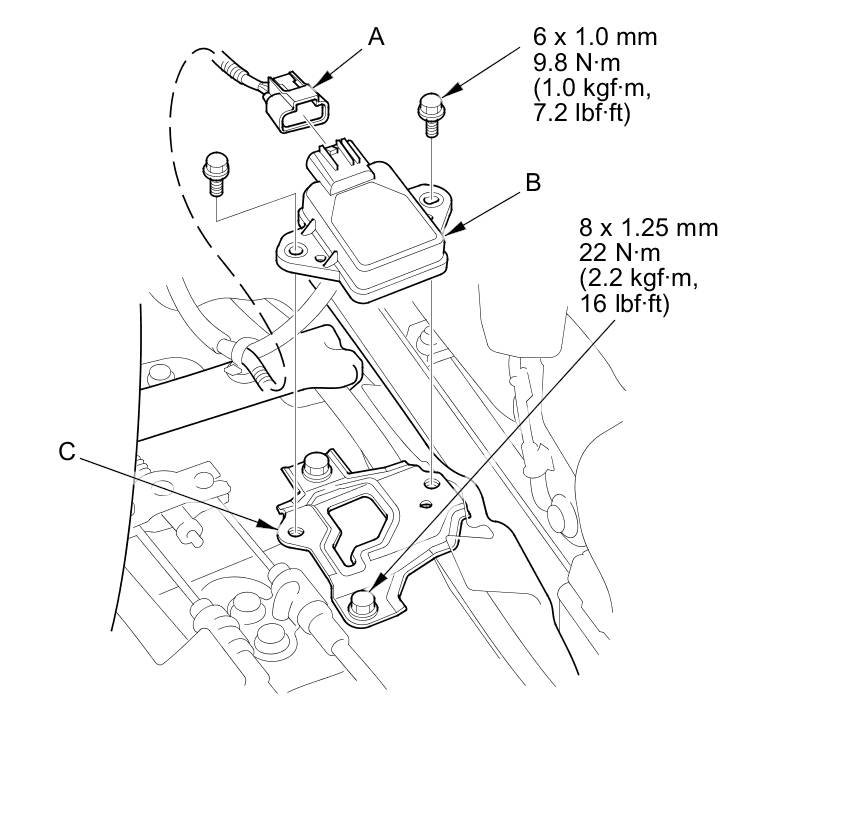 A

6 x 1.0 mm
9.8 N·m
(1.0 kgf·m,
7.2 lbf·ft)

B

8 x 1.25 mm
22 N·m
(2.2 kgf·m,
16 lbf·ft)

C