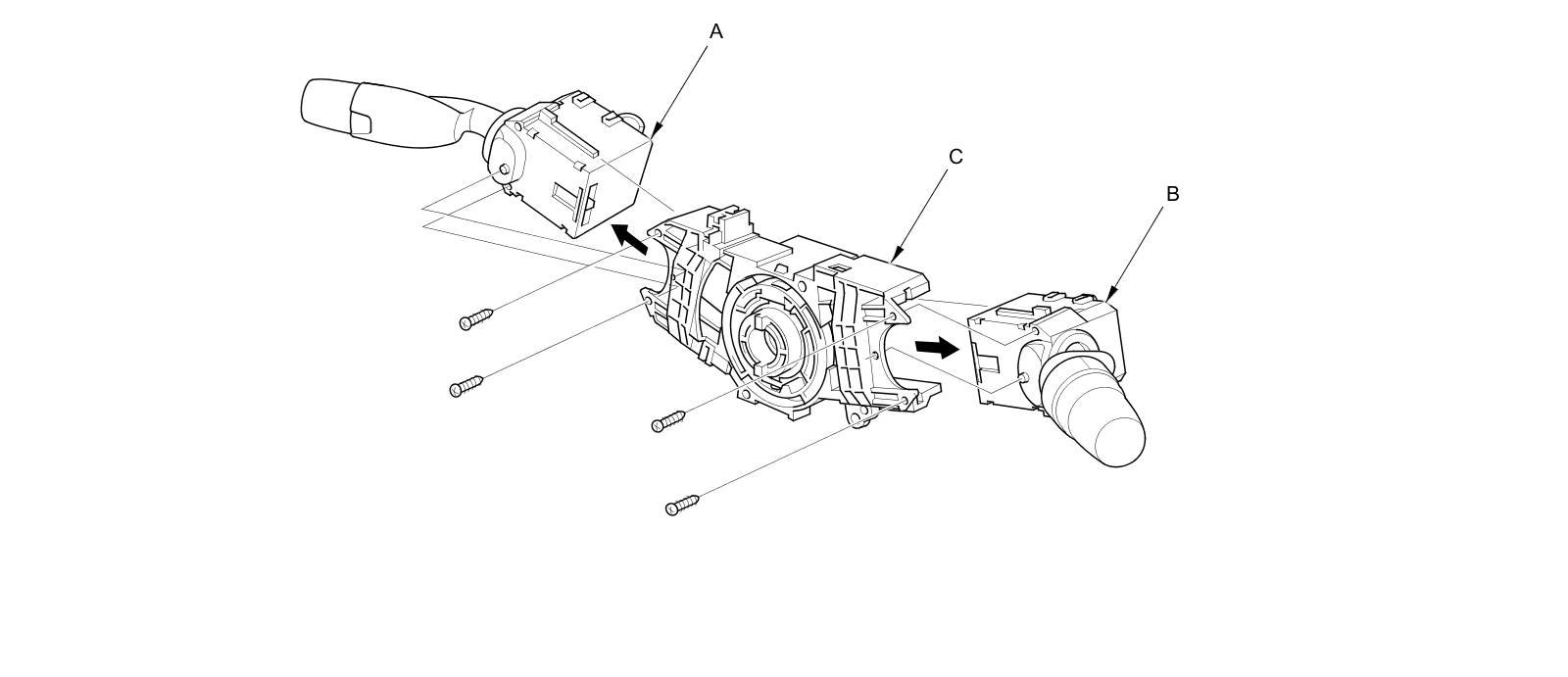 A
C
B