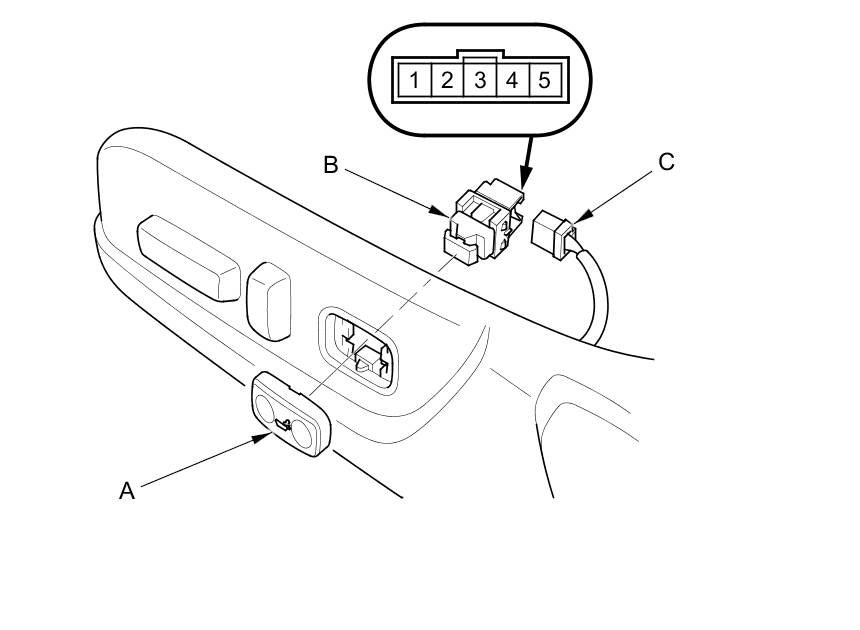 1 2 3 4 5

B

C

A