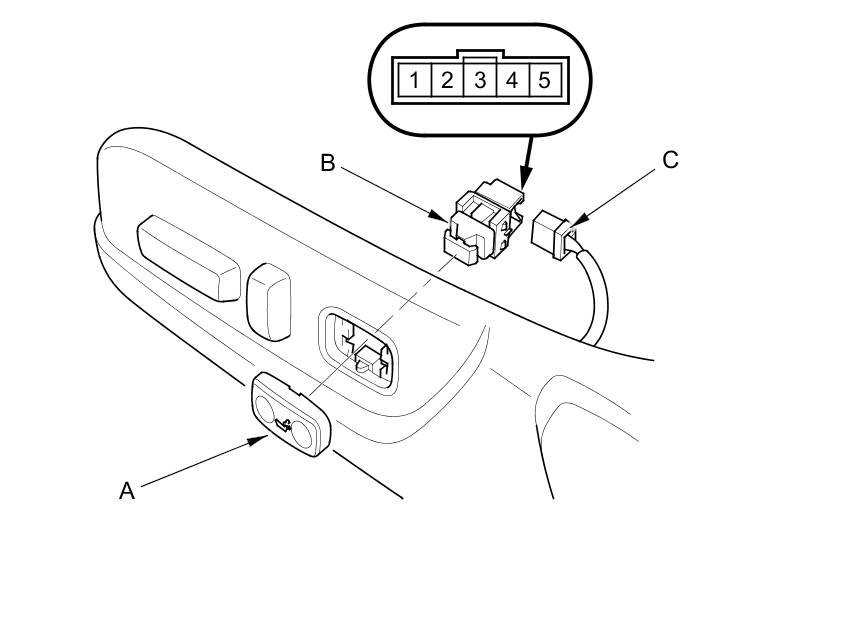 1 2 3 4 5

B

C

A