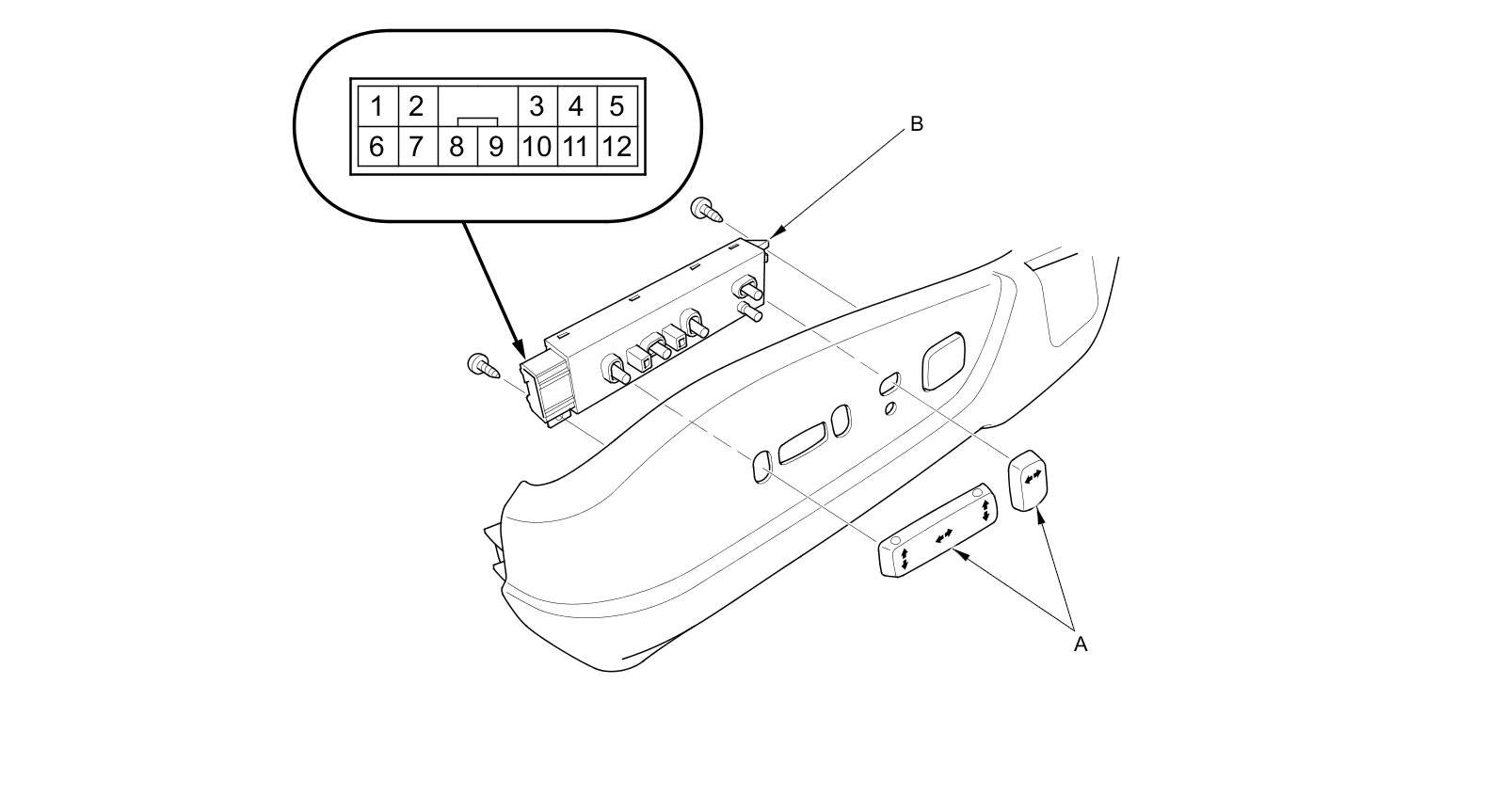 1 2 3 4 5
6 7 8 9 10 11 12

B

A