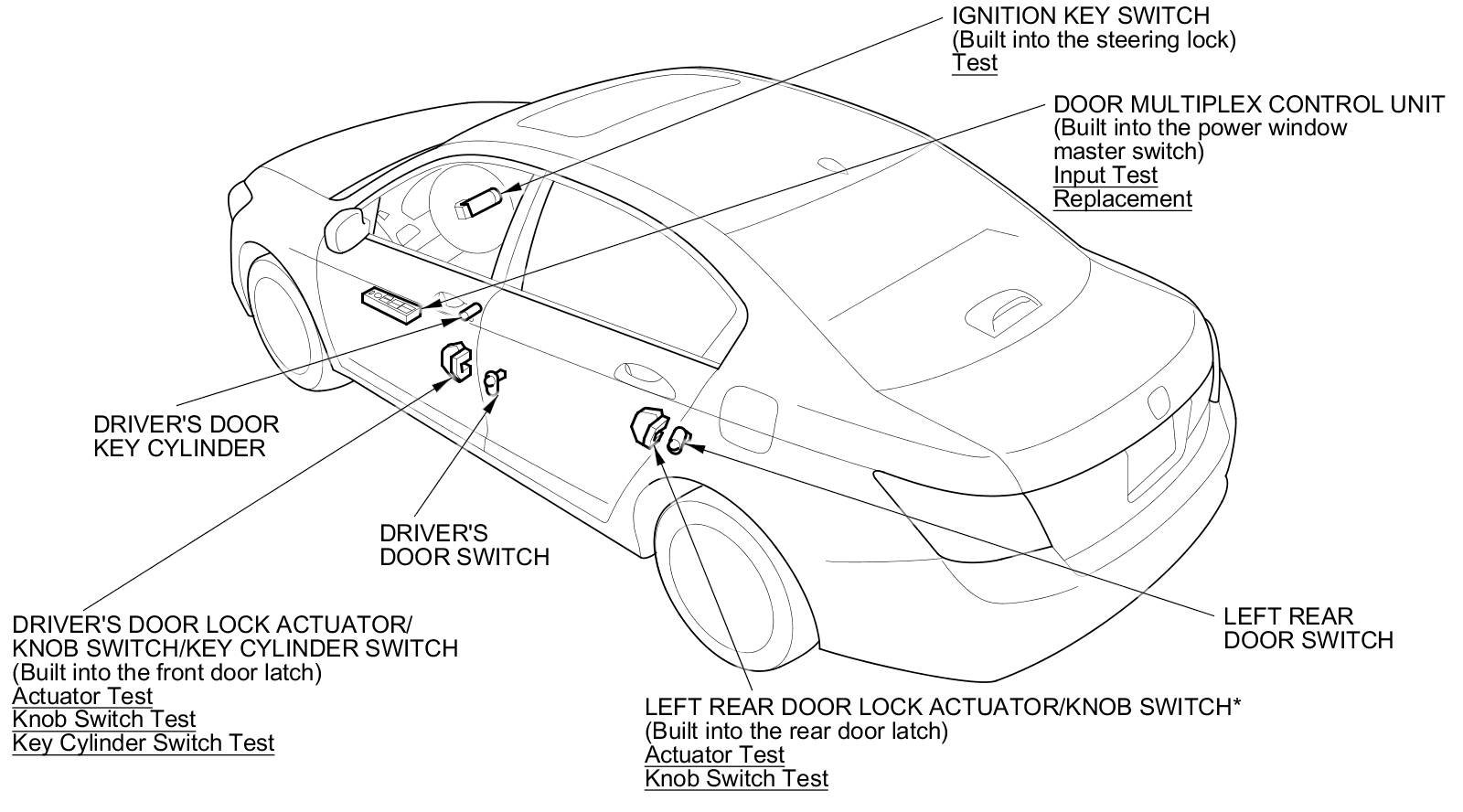 IGNITION KEY SWITCH
(Built into the steering lock)
Test

DOOR MULTIPLEX CONTROL UNIT
(Built into the power window master switch)
Input Test
Replacement

DRIVER'S DOOR
KEY CYLINDER

DRIVER'S
DOOR SWITCH

DRIVER'S DOOR LOCK ACTUATOR/
KNOB SWITCH/KEY CYLINDER SWITCH
(Built into the front door latch)
Actuator Test
Knob Switch Test
Key Cylinder Switch Test

LEFT REAR
DOOR SWITCH

LEFT REAR DOOR LOCK ACTUATOR/KNOB SWITCH*
(Built into the rear door latch)
Actuator Test
Knob Switch Test