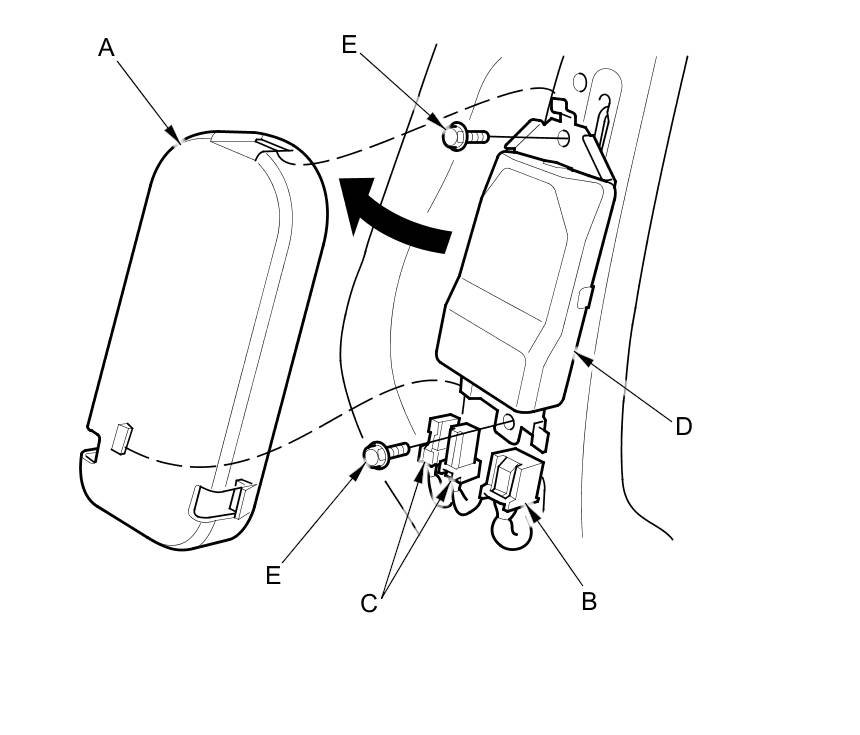 A
E
D
E
C
B