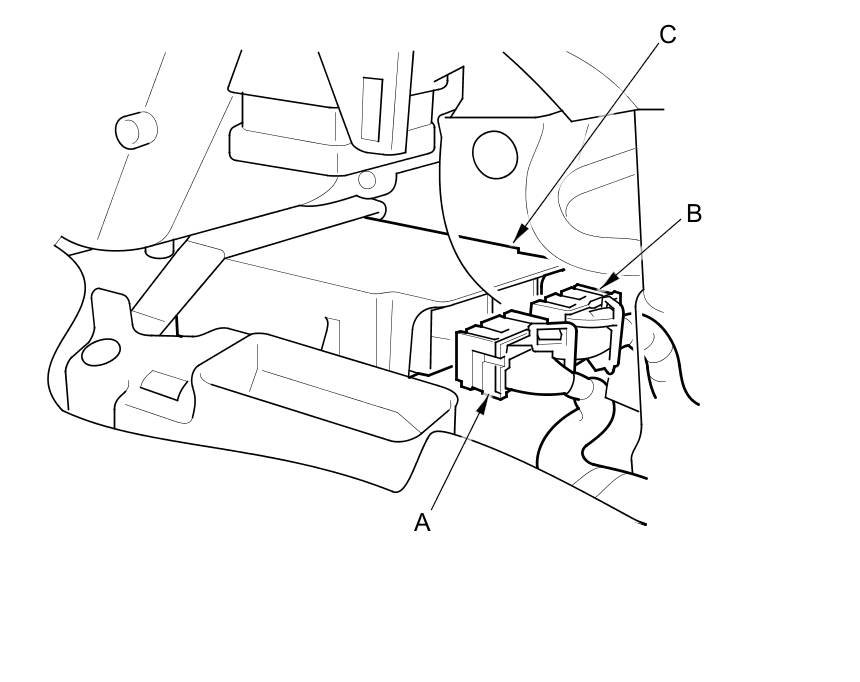 C
B
A